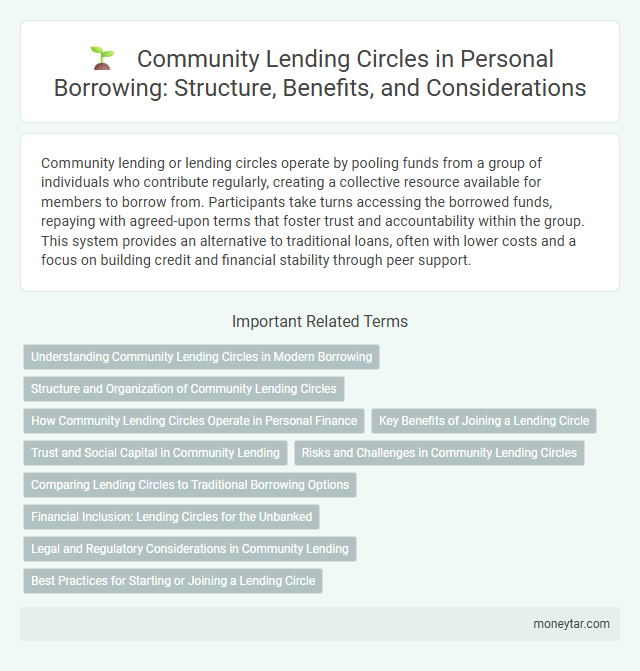 Community Lending Circles in Personal Borrowing: Structure, Benefits, and Considerations

Community lending or lending circles operate by pooling funds from a group of individuals who contribute regularly, creating a collective resource available for members to borrow from. Participants take turns accessing the borrowed funds, repaying with agreed-upon terms that foster trust and accountability within the group. This system provides an alternative to traditional loans, often with lower costs and a focus on building credit and financial stability through peer support.

Important Related Terms

Understanding Community Lending Circles in Modern Borrowing

Structure and Organization of Community Lending Circles

How Community Lending Circles Operate in Personal Finance

Key Benefits of Joining a Lending Circle

Trust and Social Capital in Community Lending

Risks and Challenges in Community Lending Circles

Comparing Lending Circles to Traditional Borrowing Options

Financial Inclusion: Lending Circles for the Unbanked

Legal and Regulatory Considerations in Community Lending

Best Practices for Starting or Joining a Lending Circle

moneytar.com