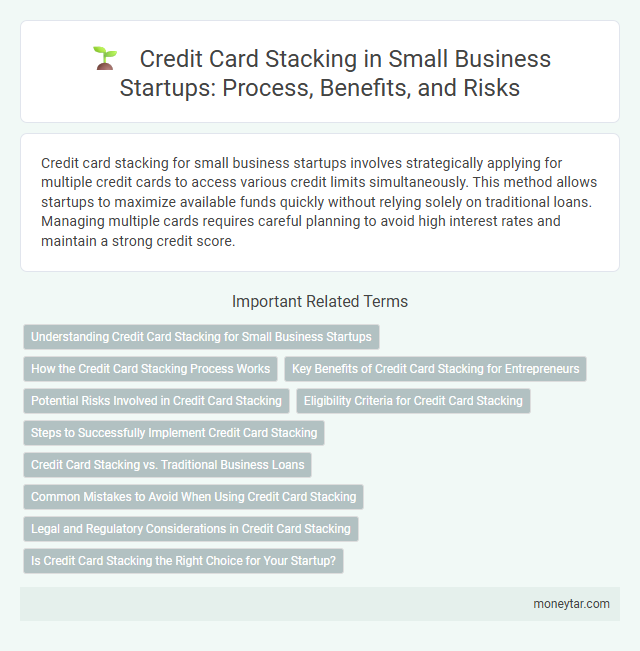 Credit Card Stacking in Small Business Startups: Process, Benefits, and Risks

Credit card stacking for small business startups involves strategically applying for multiple credit cards to access various credit limits simultaneously. This method allows startups to maximize available funds quickly without relying solely on traditional loans. Managing multiple cards requires careful planning to avoid high interest rates and maintain a strong credit score.

Important Related Terms

Understanding Credit Card Stacking for Small Business Startups

How the Credit Card Stacking Process Works

Key Benefits of Credit Card Stacking for Entrepreneurs

Potential Risks Involved in Credit Card Stacking

Eligibility Criteria for Credit Card Stacking

Steps to Successfully Implement Credit Card Stacking

Credit Card Stacking vs. Traditional Business Loans

Common Mistakes to Avoid When Using Credit Card Stacking

Legal and Regulatory Considerations in Credit Card Stacking

Is Credit Card Stacking the Right Choice for Your Startup?

moneytar.com