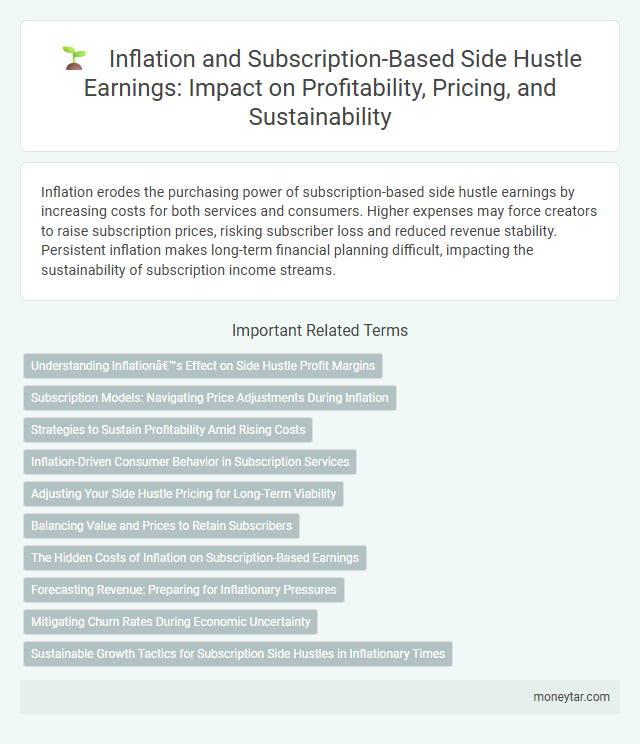 Inflation and Subscription-Based Side Hustle Earnings: Impact on Profitability, Pricing, and Sustainability

Inflation erodes the purchasing power of subscription-based side hustle earnings by increasing costs for both services and consumers. Higher expenses may force creators to raise subscription prices, risking subscriber loss and reduced revenue stability. Persistent inflation makes long-term financial planning difficult, impacting the sustainability of subscription income streams.

Important Related Terms

Understanding Inflationâ€™s Effect on Side Hustle Profit Margins

Subscription Models: Navigating Price Adjustments During Inflation

Strategies to Sustain Profitability Amid Rising Costs

Inflation-Driven Consumer Behavior in Subscription Services

Adjusting Your Side Hustle Pricing for Long-Term Viability

Balancing Value and Prices to Retain Subscribers

The Hidden Costs of Inflation on Subscription-Based Earnings

Forecasting Revenue: Preparing for Inflationary Pressures

Mitigating Churn Rates During Economic Uncertainty

Sustainable Growth Tactics for Subscription Side Hustles in Inflationary Times

moneytar.com