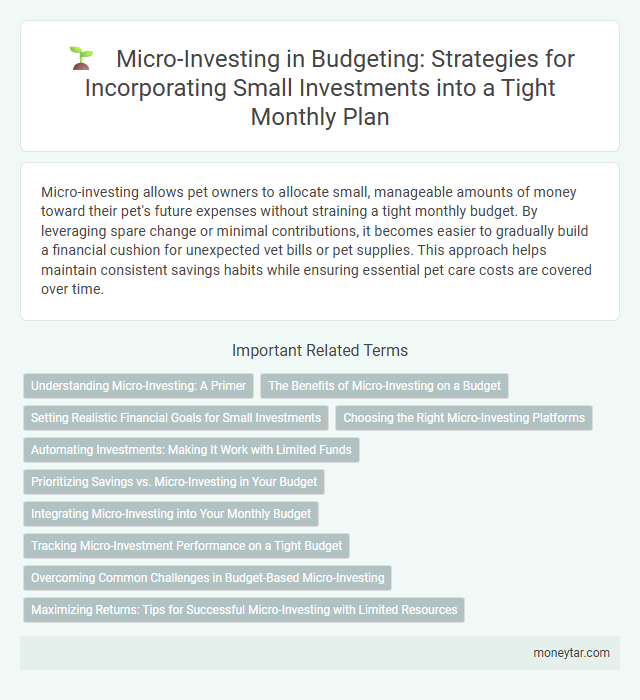 Micro-Investing in Budgeting: Strategies for Incorporating Small Investments into a Tight Monthly Plan

Micro-investing allows pet owners to allocate small, manageable amounts of money toward their pet's future expenses without straining a tight monthly budget. By leveraging spare change or minimal contributions, it becomes easier to gradually build a financial cushion for unexpected vet bills or pet supplies. This approach helps maintain consistent savings habits while ensuring essential pet care costs are covered over time.

Important Related Terms

Understanding Micro-Investing: A Primer

The Benefits of Micro-Investing on a Budget

Setting Realistic Financial Goals for Small Investments

Choosing the Right Micro-Investing Platforms

Automating Investments: Making It Work with Limited Funds

Prioritizing Savings vs. Micro-Investing in Your Budget

Integrating Micro-Investing into Your Monthly Budget

Tracking Micro-Investment Performance on a Tight Budget

Overcoming Common Challenges in Budget-Based Micro-Investing

Maximizing Returns: Tips for Successful Micro-Investing with Limited Resources

moneytar.com