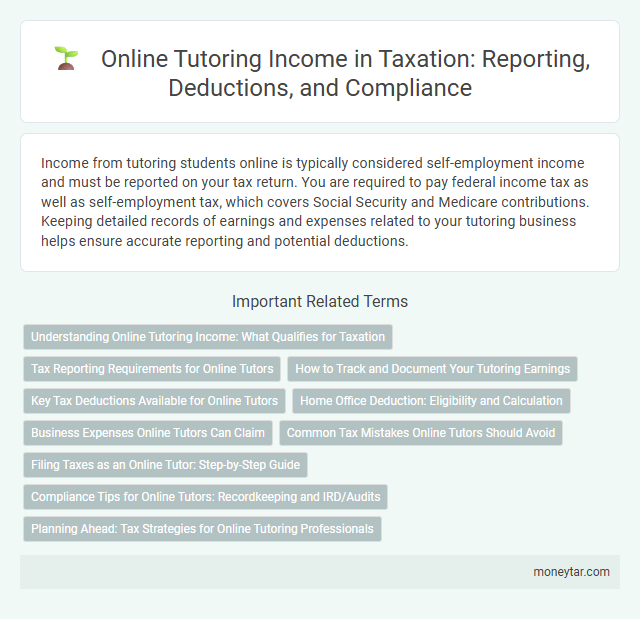 Online Tutoring Income in Taxation: Reporting, Deductions, and Compliance

Income from tutoring students online is typically considered self-employment income and must be reported on your tax return. You are required to pay federal income tax as well as self-employment tax, which covers Social Security and Medicare contributions. Keeping detailed records of earnings and expenses related to your tutoring business helps ensure accurate reporting and potential deductions.

Important Related Terms

Understanding Online Tutoring Income: What Qualifies for Taxation

Tax Reporting Requirements for Online Tutors

How to Track and Document Your Tutoring Earnings

Key Tax Deductions Available for Online Tutors

Home Office Deduction: Eligibility and Calculation

Business Expenses Online Tutors Can Claim

Common Tax Mistakes Online Tutors Should Avoid

Filing Taxes as an Online Tutor: Step-by-Step Guide

Compliance Tips for Online Tutors: Recordkeeping and IRD/Audits

Planning Ahead: Tax Strategies for Online Tutoring Professionals

moneytar.com