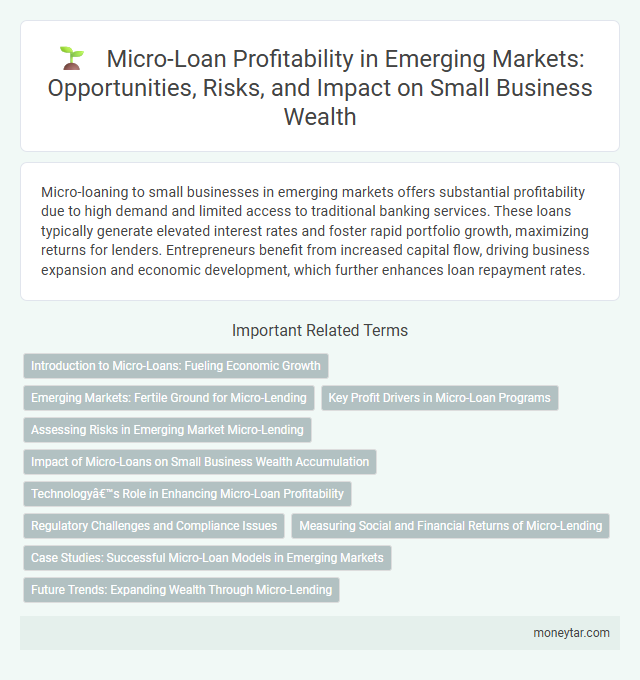 Micro-Loan Profitability in Emerging Markets: Opportunities, Risks, and Impact on Small Business Wealth

Micro-loaning to small businesses in emerging markets offers substantial profitability due to high demand and limited access to traditional banking services. These loans typically generate elevated interest rates and foster rapid portfolio growth, maximizing returns for lenders. Entrepreneurs benefit from increased capital flow, driving business expansion and economic development, which further enhances loan repayment rates.

Important Related Terms

Introduction to Micro-Loans: Fueling Economic Growth

Emerging Markets: Fertile Ground for Micro-Lending

Key Profit Drivers in Micro-Loan Programs

Assessing Risks in Emerging Market Micro-Lending

Impact of Micro-Loans on Small Business Wealth Accumulation

Technologyâ€™s Role in Enhancing Micro-Loan Profitability

Regulatory Challenges and Compliance Issues

Measuring Social and Financial Returns of Micro-Lending

Case Studies: Successful Micro-Loan Models in Emerging Markets

Future Trends: Expanding Wealth Through Micro-Lending

moneytar.com