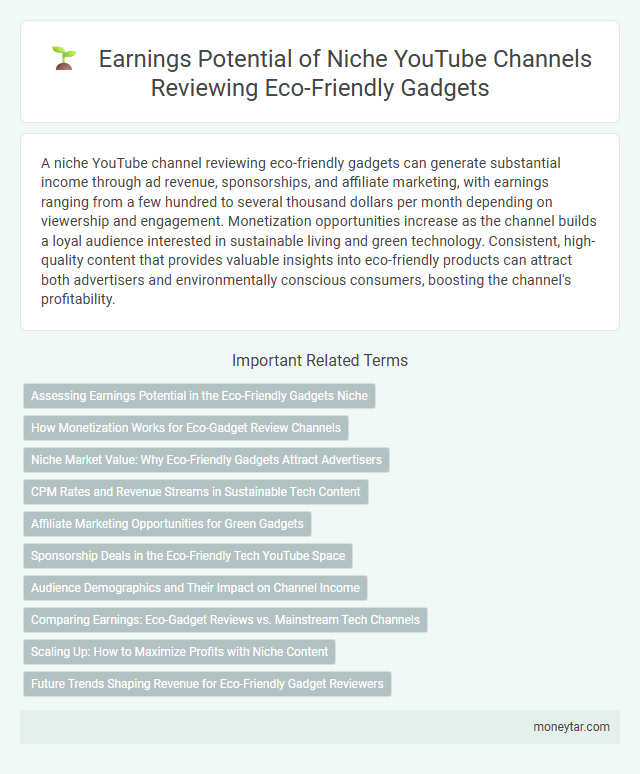 Earnings Potential of Niche YouTube Channels Reviewing Eco-Friendly Gadgets

A niche YouTube channel reviewing eco-friendly gadgets can generate substantial income through ad revenue, sponsorships, and affiliate marketing, with earnings ranging from a few hundred to several thousand dollars per month depending on viewership and engagement. Monetization opportunities increase as the channel builds a loyal audience interested in sustainable living and green technology. Consistent, high-quality content that provides valuable insights into eco-friendly products can attract both advertisers and environmentally conscious consumers, boosting the channel's profitability.

Important Related Terms

Assessing Earnings Potential in the Eco-Friendly Gadgets Niche

How Monetization Works for Eco-Gadget Review Channels

Niche Market Value: Why Eco-Friendly Gadgets Attract Advertisers

CPM Rates and Revenue Streams in Sustainable Tech Content

Affiliate Marketing Opportunities for Green Gadgets

Sponsorship Deals in the Eco-Friendly Tech YouTube Space

Audience Demographics and Their Impact on Channel Income

Comparing Earnings: Eco-Gadget Reviews vs. Mainstream Tech Channels

Scaling Up: How to Maximize Profits with Niche Content

Future Trends Shaping Revenue for Eco-Friendly Gadget Reviewers

moneytar.com