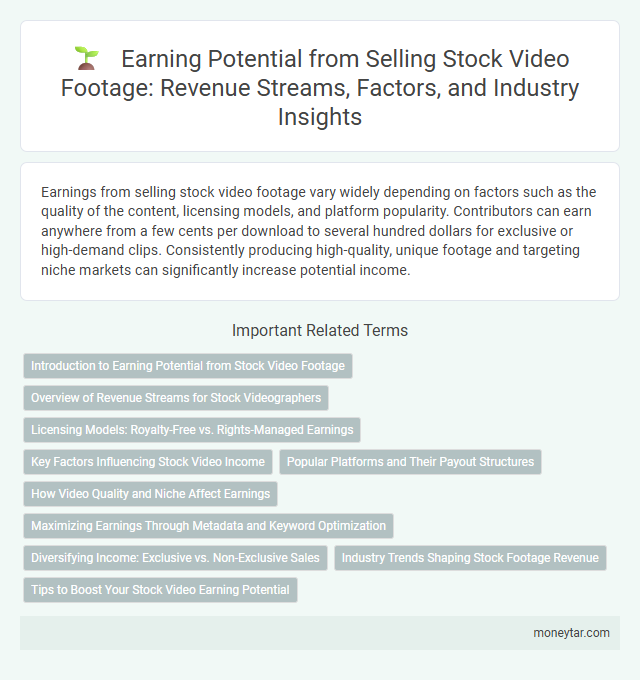 Earning Potential from Selling Stock Video Footage: Revenue Streams, Factors, and Industry Insights

Earnings from selling stock video footage vary widely depending on factors such as the quality of the content, licensing models, and platform popularity. Contributors can earn anywhere from a few cents per download to several hundred dollars for exclusive or high-demand clips. Consistently producing high-quality, unique footage and targeting niche markets can significantly increase potential income.

Important Related Terms

Introduction to Earning Potential from Stock Video Footage

Overview of Revenue Streams for Stock Videographers

Licensing Models: Royalty-Free vs. Rights-Managed Earnings

Key Factors Influencing Stock Video Income

Popular Platforms and Their Payout Structures

How Video Quality and Niche Affect Earnings

Maximizing Earnings Through Metadata and Keyword Optimization

Diversifying Income: Exclusive vs. Non-Exclusive Sales

Industry Trends Shaping Stock Footage Revenue

Tips to Boost Your Stock Video Earning Potential

moneytar.com