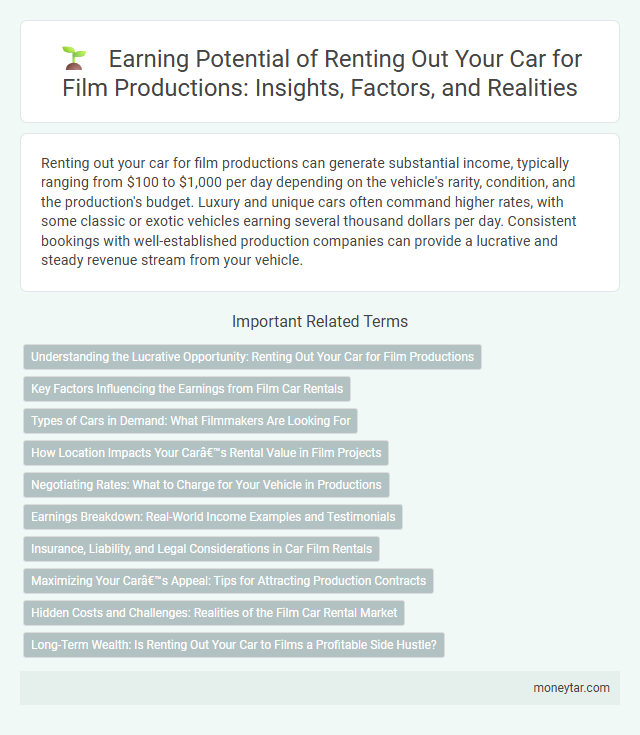 Earning Potential of Renting Out Your Car for Film Productions: Insights, Factors, and Realities

Renting out your car for film productions can generate substantial income, typically ranging from \$100 to \$1,000 per day depending on the vehicle's rarity, condition, and the production's budget. Luxury and unique cars often command higher rates, with some classic or exotic vehicles earning several thousand dollars per day. Consistent bookings with well-established production companies can provide a lucrative and steady revenue stream from your vehicle.

Important Related Terms

Understanding the Lucrative Opportunity: Renting Out Your Car for Film Productions

Key Factors Influencing the Earnings from Film Car Rentals

Types of Cars in Demand: What Filmmakers Are Looking For

How Location Impacts Your Carâ€™s Rental Value in Film Projects

Negotiating Rates: What to Charge for Your Vehicle in Productions

Earnings Breakdown: Real-World Income Examples and Testimonials

Insurance, Liability, and Legal Considerations in Car Film Rentals

Maximizing Your Carâ€™s Appeal: Tips for Attracting Production Contracts

Hidden Costs and Challenges: Realities of the Film Car Rental Market

Long-Term Wealth: Is Renting Out Your Car to Films a Profitable Side Hustle?

moneytar.com