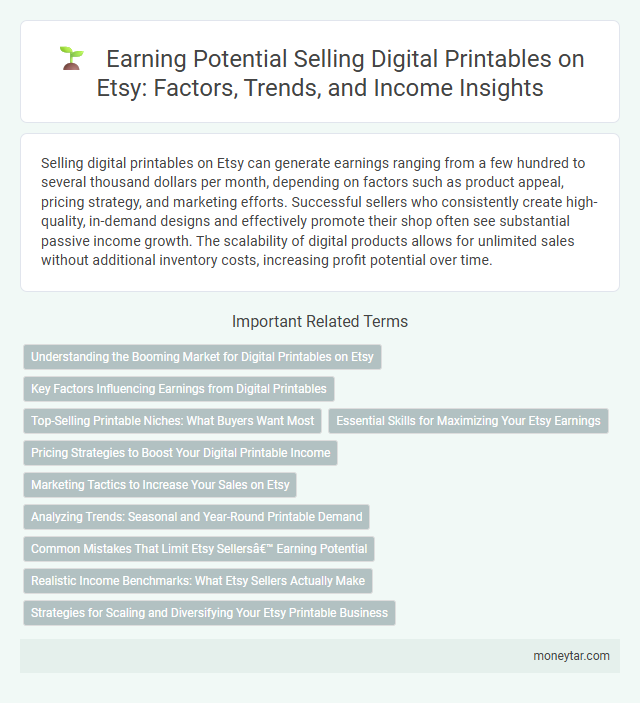 Earning Potential Selling Digital Printables on Etsy: Factors, Trends, and Income Insights

Selling digital printables on Etsy can generate earnings ranging from a few hundred to several thousand dollars per month, depending on factors such as product appeal, pricing strategy, and marketing efforts. Successful sellers who consistently create high-quality, in-demand designs and effectively promote their shop often see substantial passive income growth. The scalability of digital products allows for unlimited sales without additional inventory costs, increasing profit potential over time.

Important Related Terms

Understanding the Booming Market for Digital Printables on Etsy

Key Factors Influencing Earnings from Digital Printables

Top-Selling Printable Niches: What Buyers Want Most

Essential Skills for Maximizing Your Etsy Earnings

Pricing Strategies to Boost Your Digital Printable Income

Marketing Tactics to Increase Your Sales on Etsy

Analyzing Trends: Seasonal and Year-Round Printable Demand

Common Mistakes That Limit Etsy Sellersâ€™ Earning Potential

Realistic Income Benchmarks: What Etsy Sellers Actually Make

Strategies for Scaling and Diversifying Your Etsy Printable Business

moneytar.com