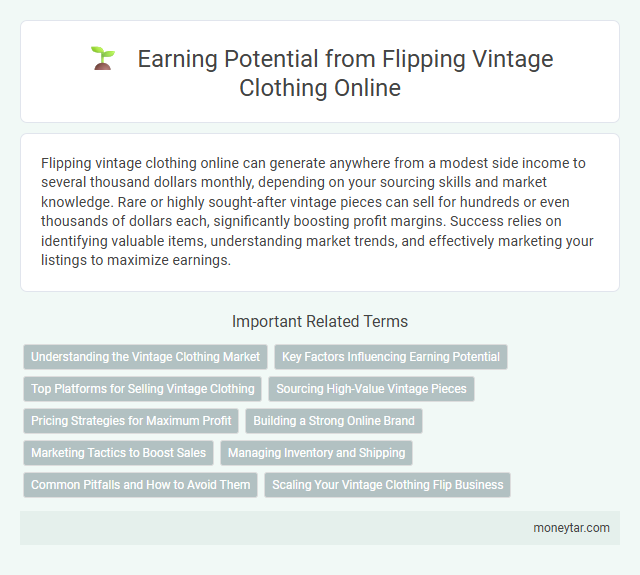 Earning Potential from Flipping Vintage Clothing Online

Flipping vintage clothing online can generate anywhere from a modest side income to several thousand dollars monthly, depending on your sourcing skills and market knowledge. Rare or highly sought-after vintage pieces can sell for hundreds or even thousands of dollars each, significantly boosting profit margins. Success relies on identifying valuable items, understanding market trends, and effectively marketing your listings to maximize earnings.

Important Related Terms

Understanding the Vintage Clothing Market
Key Factors Influencing Earning Potential
Top Platforms for Selling Vintage Clothing
Sourcing High-Value Vintage Pieces
Pricing Strategies for Maximum Profit
Building a Strong Online Brand
Marketing Tactics to Boost Sales
Managing Inventory and Shipping
Common Pitfalls and How to Avoid Them
Scaling Your Vintage Clothing Flip Business

moneytar.com