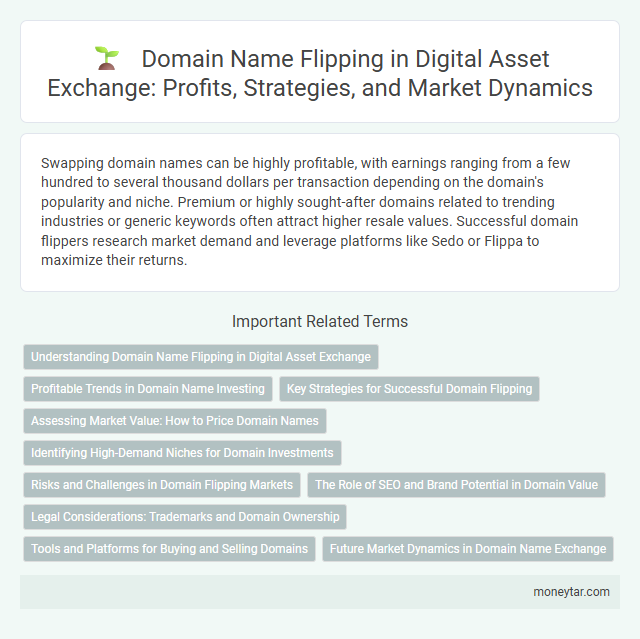 Domain Name Flipping in Digital Asset Exchange: Profits, Strategies, and Market Dynamics

Swapping domain names can be highly profitable, with earnings ranging from a few hundred to several thousand dollars per transaction depending on the domain's popularity and niche. Premium or highly sought-after domains related to trending industries or generic keywords often attract higher resale values. Successful domain flippers research market demand and leverage platforms like Sedo or Flippa to maximize their returns.

Important Related Terms

Understanding Domain Name Flipping in Digital Asset Exchange

Profitable Trends in Domain Name Investing

Key Strategies for Successful Domain Flipping

Assessing Market Value: How to Price Domain Names

Identifying High-Demand Niches for Domain Investments

Risks and Challenges in Domain Flipping Markets

The Role of SEO and Brand Potential in Domain Value

Legal Considerations: Trademarks and Domain Ownership

Tools and Platforms for Buying and Selling Domains

Future Market Dynamics in Domain Name Exchange

moneytar.com