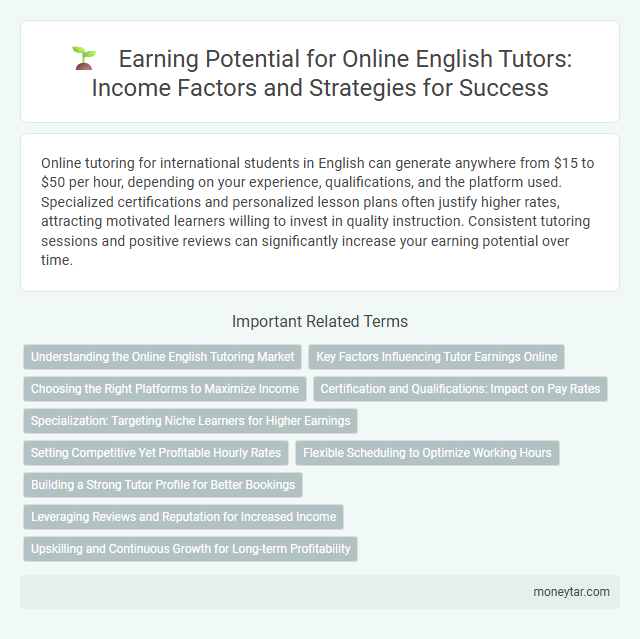 Earning Potential for Online English Tutors: Income Factors and Strategies for Success

Online tutoring for international students in English can generate anywhere from \$15 to \$50 per hour, depending on your experience, qualifications, and the platform used. Specialized certifications and personalized lesson plans often justify higher rates, attracting motivated learners willing to invest in quality instruction. Consistent tutoring sessions and positive reviews can significantly increase your earning potential over time.

Important Related Terms

Understanding the Online English Tutoring Market

Key Factors Influencing Tutor Earnings Online

Choosing the Right Platforms to Maximize Income

Certification and Qualifications: Impact on Pay Rates

Specialization: Targeting Niche Learners for Higher Earnings

Setting Competitive Yet Profitable Hourly Rates

Flexible Scheduling to Optimize Working Hours

Building a Strong Tutor Profile for Better Bookings

Leveraging Reviews and Reputation for Increased Income

Upskilling and Continuous Growth for Long-term Profitability

moneytar.com