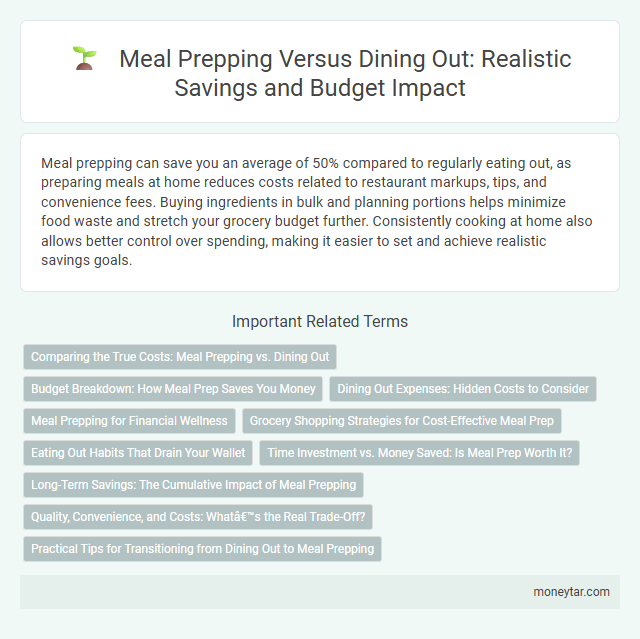 Meal Prepping Versus Dining Out: Realistic Savings and Budget Impact

Meal prepping can save you an average of 50% compared to regularly eating out, as preparing meals at home reduces costs related to restaurant markups, tips, and convenience fees. Buying ingredients in bulk and planning portions helps minimize food waste and stretch your grocery budget further. Consistently cooking at home also allows better control over spending, making it easier to set and achieve realistic savings goals.

Important Related Terms

Comparing the True Costs: Meal Prepping vs. Dining Out

Budget Breakdown: How Meal Prep Saves You Money

Dining Out Expenses: Hidden Costs to Consider

Meal Prepping for Financial Wellness

Grocery Shopping Strategies for Cost-Effective Meal Prep

Eating Out Habits That Drain Your Wallet

Time Investment vs. Money Saved: Is Meal Prep Worth It?

Long-Term Savings: The Cumulative Impact of Meal Prepping

Quality, Convenience, and Costs: Whatâ€™s the Real Trade-Off?

Practical Tips for Transitioning from Dining Out to Meal Prepping

moneytar.com