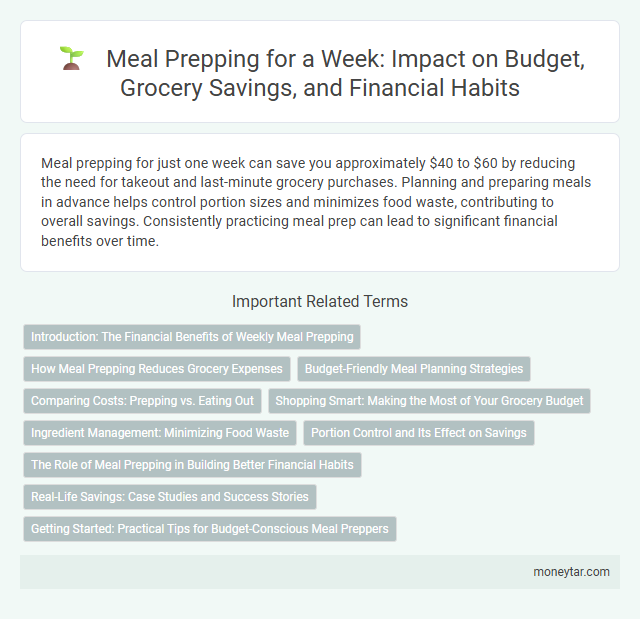 Meal Prepping for a Week: Impact on Budget, Grocery Savings, and Financial Habits

Meal prepping for just one week can save you approximately \$40 to \$60 by reducing the need for takeout and last-minute grocery purchases. Planning and preparing meals in advance helps control portion sizes and minimizes food waste, contributing to overall savings. Consistently practicing meal prep can lead to significant financial benefits over time.

Important Related Terms

Introduction: The Financial Benefits of Weekly Meal Prepping

How Meal Prepping Reduces Grocery Expenses

Budget-Friendly Meal Planning Strategies

Comparing Costs: Prepping vs. Eating Out

Shopping Smart: Making the Most of Your Grocery Budget

Ingredient Management: Minimizing Food Waste

Portion Control and Its Effect on Savings

The Role of Meal Prepping in Building Better Financial Habits

Real-Life Savings: Case Studies and Success Stories

Getting Started: Practical Tips for Budget-Conscious Meal Preppers

moneytar.com