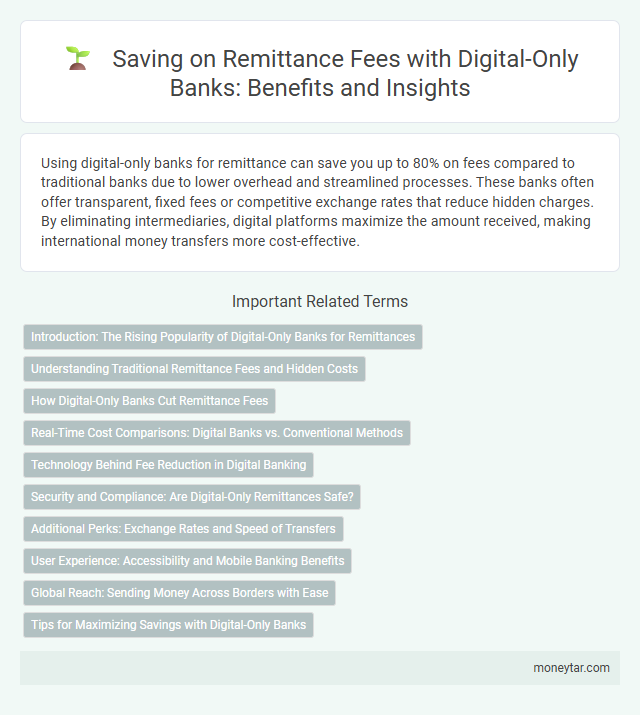 Saving on Remittance Fees with Digital-Only Banks: Benefits and Insights

Using digital-only banks for remittance can save you up to 80% on fees compared to traditional banks due to lower overhead and streamlined processes. These banks often offer transparent, fixed fees or competitive exchange rates that reduce hidden charges. By eliminating intermediaries, digital platforms maximize the amount received, making international money transfers more cost-effective.

Important Related Terms

Introduction: The Rising Popularity of Digital-Only Banks for Remittances

Understanding Traditional Remittance Fees and Hidden Costs

How Digital-Only Banks Cut Remittance Fees

Real-Time Cost Comparisons: Digital Banks vs. Conventional Methods

Technology Behind Fee Reduction in Digital Banking

Security and Compliance: Are Digital-Only Remittances Safe?

Additional Perks: Exchange Rates and Speed of Transfers

User Experience: Accessibility and Mobile Banking Benefits

Global Reach: Sending Money Across Borders with Ease

Tips for Maximizing Savings with Digital-Only Banks

moneytar.com