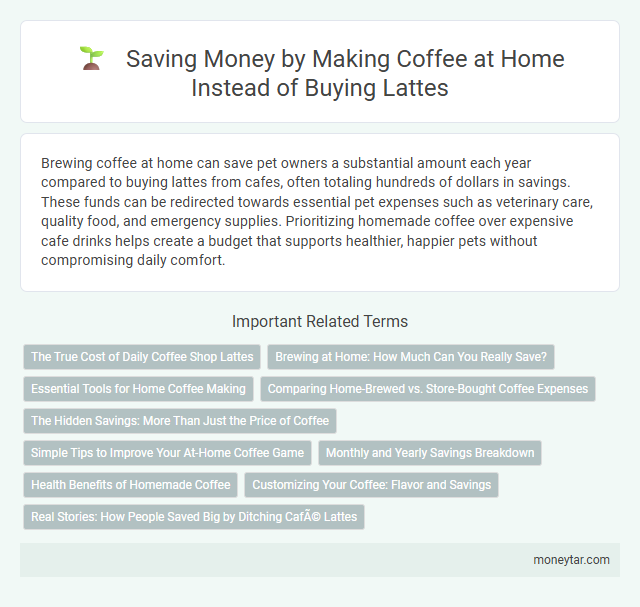 Saving Money by Making Coffee at Home Instead of Buying Lattes

Brewing coffee at home can save pet owners a substantial amount each year compared to buying lattes from cafes, often totaling hundreds of dollars in savings. These funds can be redirected towards essential pet expenses such as veterinary care, quality food, and emergency supplies. Prioritizing homemade coffee over expensive cafe drinks helps create a budget that supports healthier, happier pets without compromising daily comfort.

Important Related Terms

The True Cost of Daily Coffee Shop Lattes

Brewing at Home: How Much Can You Really Save?

Essential Tools for Home Coffee Making

Comparing Home-Brewed vs. Store-Bought Coffee Expenses

The Hidden Savings: More Than Just the Price of Coffee

Simple Tips to Improve Your At-Home Coffee Game

Monthly and Yearly Savings Breakdown

Health Benefits of Homemade Coffee

Customizing Your Coffee: Flavor and Savings

Real Stories: How People Saved Big by Ditching CafÃ© Lattes

moneytar.com