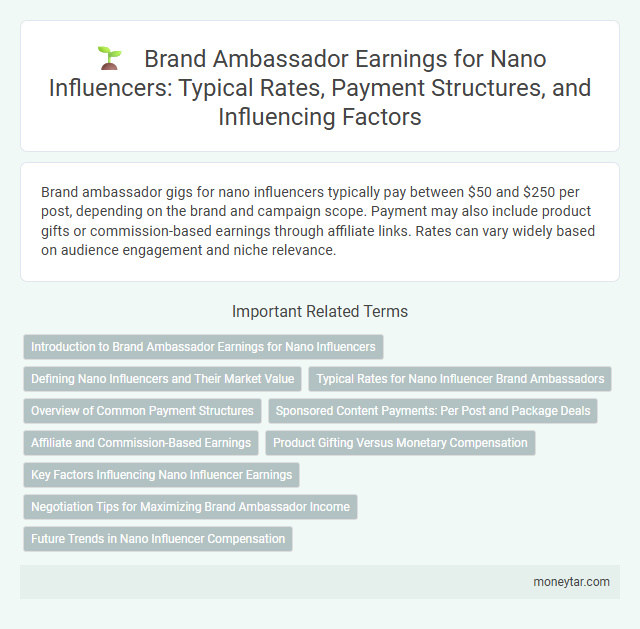 Brand Ambassador Earnings for Nano Influencers: Typical Rates, Payment Structures, and Influencing Factors

Brand ambassador gigs for nano influencers typically pay between \$50 and \$250 per post, depending on the brand and campaign scope. Payment may also include product gifts or commission-based earnings through affiliate links. Rates can vary widely based on audience engagement and niche relevance.

Important Related Terms

Introduction to Brand Ambassador Earnings for Nano Influencers

Defining Nano Influencers and Their Market Value

Typical Rates for Nano Influencer Brand Ambassadors

Overview of Common Payment Structures

Sponsored Content Payments: Per Post and Package Deals

Affiliate and Commission-Based Earnings

Product Gifting Versus Monetary Compensation

Key Factors Influencing Nano Influencer Earnings

Negotiation Tips for Maximizing Brand Ambassador Income

Future Trends in Nano Influencer Compensation

moneytar.com