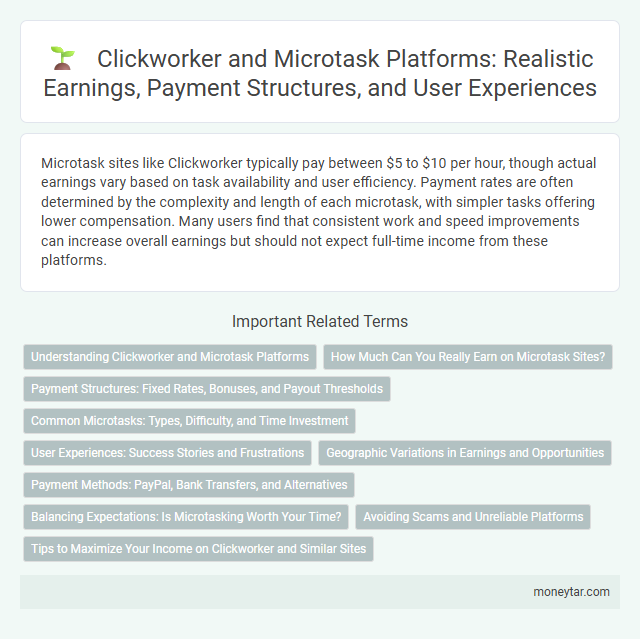 Clickworker and Microtask Platforms: Realistic Earnings, Payment Structures, and User Experiences

Microtask sites like Clickworker typically pay between \$5 to \$10 per hour, though actual earnings vary based on task availability and user efficiency. Payment rates are often determined by the complexity and length of each microtask, with simpler tasks offering lower compensation. Many users find that consistent work and speed improvements can increase overall earnings but should not expect full-time income from these platforms.

Important Related Terms

Understanding Clickworker and Microtask Platforms

How Much Can You Really Earn on Microtask Sites?

Payment Structures: Fixed Rates, Bonuses, and Payout Thresholds

Common Microtasks: Types, Difficulty, and Time Investment

User Experiences: Success Stories and Frustrations

Geographic Variations in Earnings and Opportunities

Payment Methods: PayPal, Bank Transfers, and Alternatives

Balancing Expectations: Is Microtasking Worth Your Time?

Avoiding Scams and Unreliable Platforms

Tips to Maximize Your Income on Clickworker and Similar Sites

moneytar.com