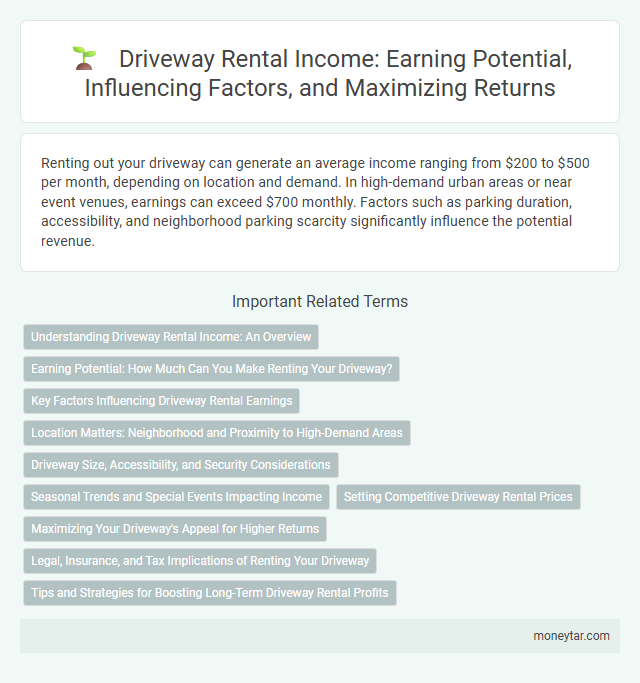 Driveway Rental Income: Earning Potential, Influencing Factors, and Maximizing Returns

Renting out your driveway can generate an average income ranging from \$200 to \$500 per month, depending on location and demand. In high-demand urban areas or near event venues, earnings can exceed \$700 monthly. Factors such as parking duration, accessibility, and neighborhood parking scarcity significantly influence the potential revenue.

Important Related Terms

Understanding Driveway Rental Income: An Overview

Earning Potential: How Much Can You Make Renting Your Driveway?

Key Factors Influencing Driveway Rental Earnings

Location Matters: Neighborhood and Proximity to High-Demand Areas

Driveway Size, Accessibility, and Security Considerations

Seasonal Trends and Special Events Impacting Income

Setting Competitive Driveway Rental Prices

Maximizing Your Driveway's Appeal for Higher Returns

Legal, Insurance, and Tax Implications of Renting Your Driveway

Tips and Strategies for Boosting Long-Term Driveway Rental Profits

moneytar.com