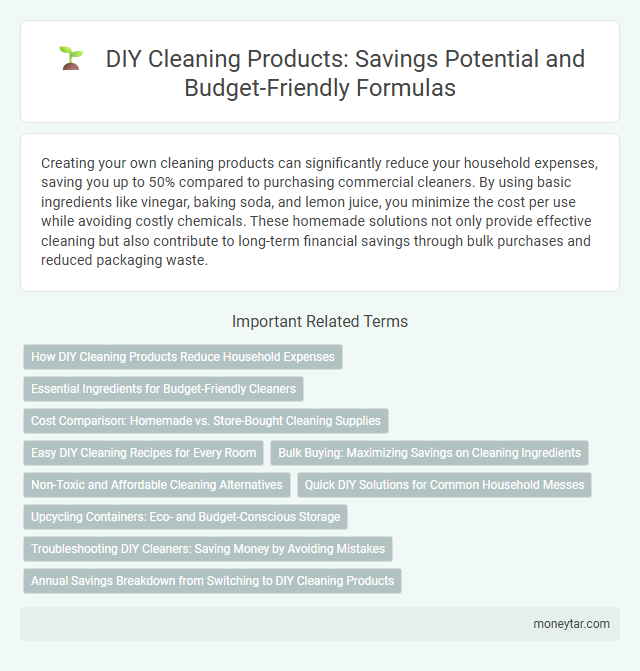 DIY Cleaning Products: Savings Potential and Budget-Friendly Formulas

Creating your own cleaning products can significantly reduce your household expenses, saving you up to 50% compared to purchasing commercial cleaners. By using basic ingredients like vinegar, baking soda, and lemon juice, you minimize the cost per use while avoiding costly chemicals. These homemade solutions not only provide effective cleaning but also contribute to long-term financial savings through bulk purchases and reduced packaging waste.

Important Related Terms

How DIY Cleaning Products Reduce Household Expenses

Essential Ingredients for Budget-Friendly Cleaners

Cost Comparison: Homemade vs. Store-Bought Cleaning Supplies

Easy DIY Cleaning Recipes for Every Room

Bulk Buying: Maximizing Savings on Cleaning Ingredients

Non-Toxic and Affordable Cleaning Alternatives

Quick DIY Solutions for Common Household Messes

Upcycling Containers: Eco- and Budget-Conscious Storage

Troubleshooting DIY Cleaners: Saving Money by Avoiding Mistakes

Annual Savings Breakdown from Switching to DIY Cleaning Products

moneytar.com