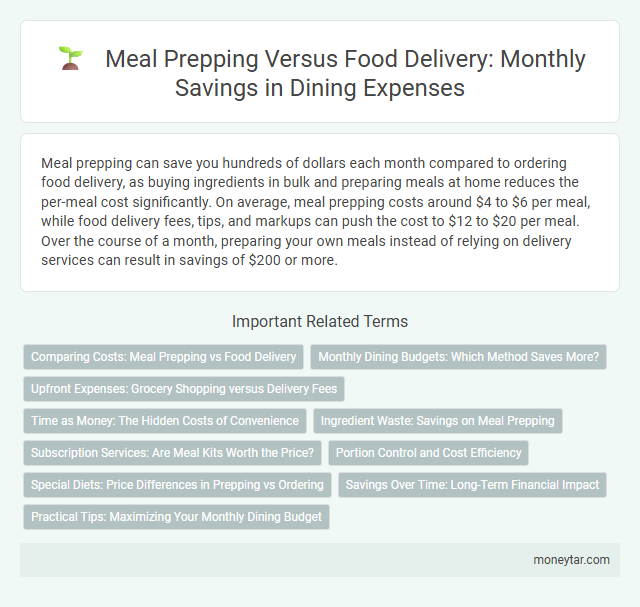 Meal Prepping Versus Food Delivery: Monthly Savings in Dining Expenses

Meal prepping can save you hundreds of dollars each month compared to ordering food delivery, as buying ingredients in bulk and preparing meals at home reduces the per-meal cost significantly. On average, meal prepping costs around \$4 to \$6 per meal, while food delivery fees, tips, and markups can push the cost to \$12 to \$20 per meal. Over the course of a month, preparing your own meals instead of relying on delivery services can result in savings of \$200 or more.

Important Related Terms

Comparing Costs: Meal Prepping vs Food Delivery

Monthly Dining Budgets: Which Method Saves More?

Upfront Expenses: Grocery Shopping versus Delivery Fees

Time as Money: The Hidden Costs of Convenience

Ingredient Waste: Savings on Meal Prepping

Subscription Services: Are Meal Kits Worth the Price?

Portion Control and Cost Efficiency

Special Diets: Price Differences in Prepping vs Ordering

Savings Over Time: Long-Term Financial Impact

Practical Tips: Maximizing Your Monthly Dining Budget

moneytar.com