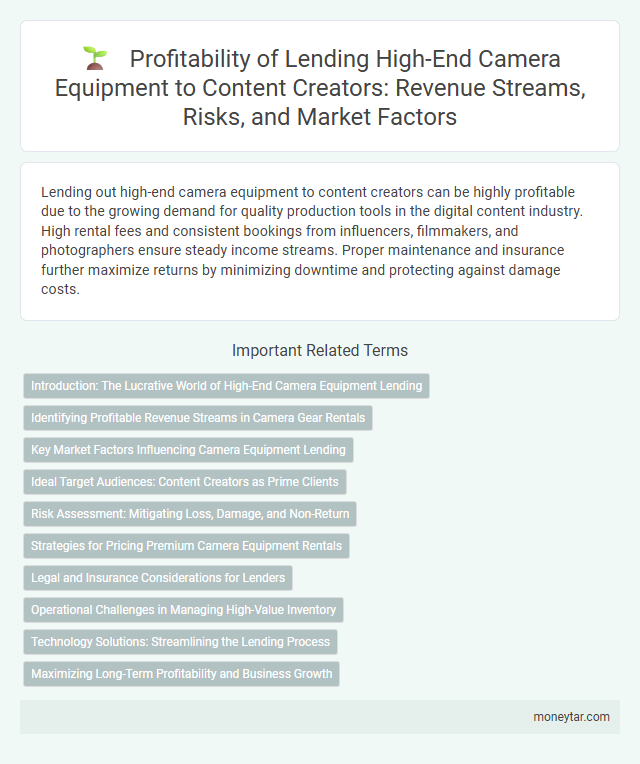 Profitability of Lending High-End Camera Equipment to Content Creators: Revenue Streams, Risks, and Market Factors

Lending out high-end camera equipment to content creators can be highly profitable due to the growing demand for quality production tools in the digital content industry. High rental fees and consistent bookings from influencers, filmmakers, and photographers ensure steady income streams. Proper maintenance and insurance further maximize returns by minimizing downtime and protecting against damage costs.

Important Related Terms

Introduction: The Lucrative World of High-End Camera Equipment Lending

Identifying Profitable Revenue Streams in Camera Gear Rentals

Key Market Factors Influencing Camera Equipment Lending

Ideal Target Audiences: Content Creators as Prime Clients

Risk Assessment: Mitigating Loss, Damage, and Non-Return

Strategies for Pricing Premium Camera Equipment Rentals

Legal and Insurance Considerations for Lenders

Operational Challenges in Managing High-Value Inventory

Technology Solutions: Streamlining the Lending Process

Maximizing Long-Term Profitability and Business Growth

moneytar.com