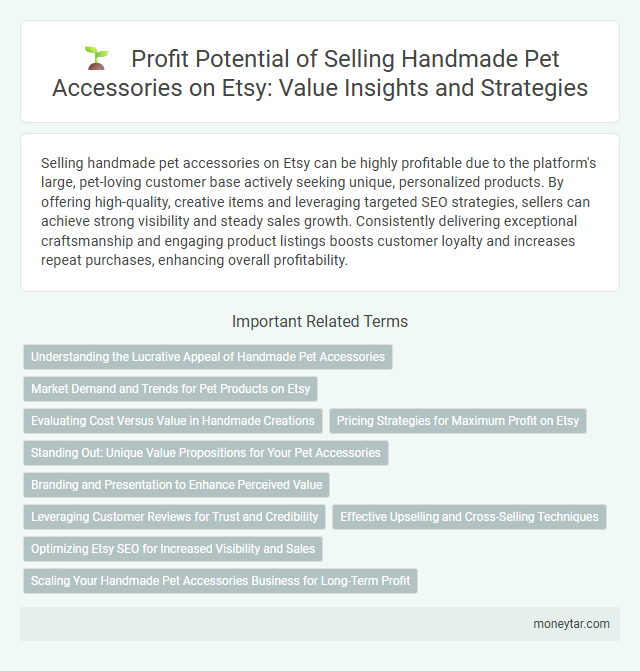 Profit Potential of Selling Handmade Pet Accessories on Etsy: Value Insights and Strategies

Selling handmade pet accessories on Etsy can be highly profitable due to the platform's large, pet-loving customer base actively seeking unique, personalized products. By offering high-quality, creative items and leveraging targeted SEO strategies, sellers can achieve strong visibility and steady sales growth. Consistently delivering exceptional craftsmanship and engaging product listings boosts customer loyalty and increases repeat purchases, enhancing overall profitability.

Important Related Terms

Understanding the Lucrative Appeal of Handmade Pet Accessories

Market Demand and Trends for Pet Products on Etsy

Evaluating Cost Versus Value in Handmade Creations

Pricing Strategies for Maximum Profit on Etsy

Standing Out: Unique Value Propositions for Your Pet Accessories

Branding and Presentation to Enhance Perceived Value

Leveraging Customer Reviews for Trust and Credibility

Effective Upselling and Cross-Selling Techniques

Optimizing Etsy SEO for Increased Visibility and Sales

Scaling Your Handmade Pet Accessories Business for Long-Term Profit

moneytar.com