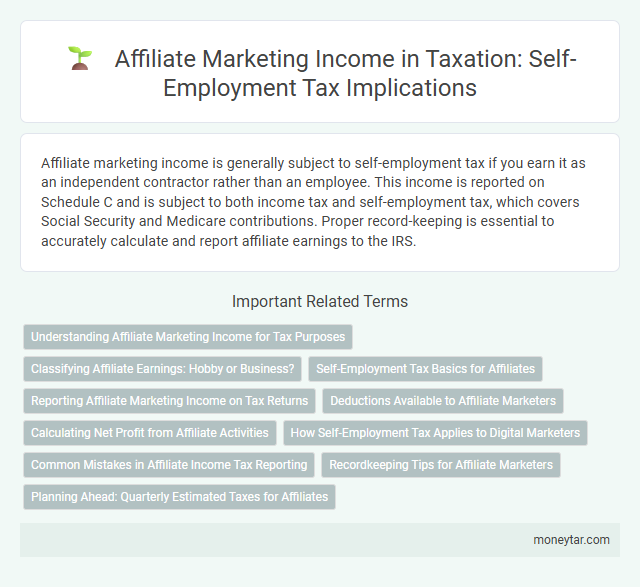 Affiliate Marketing Income in Taxation: Self-Employment Tax Implications

Affiliate marketing income is generally subject to self-employment tax if you earn it as an independent contractor rather than an employee. This income is reported on Schedule C and is subject to both income tax and self-employment tax, which covers Social Security and Medicare contributions. Proper record-keeping is essential to accurately calculate and report affiliate earnings to the IRS.

Important Related Terms

Understanding Affiliate Marketing Income for Tax Purposes

Classifying Affiliate Earnings: Hobby or Business?

Self-Employment Tax Basics for Affiliates

Reporting Affiliate Marketing Income on Tax Returns

Deductions Available to Affiliate Marketers

Calculating Net Profit from Affiliate Activities

How Self-Employment Tax Applies to Digital Marketers

Common Mistakes in Affiliate Income Tax Reporting

Recordkeeping Tips for Affiliate Marketers

Planning Ahead: Quarterly Estimated Taxes for Affiliates

moneytar.com