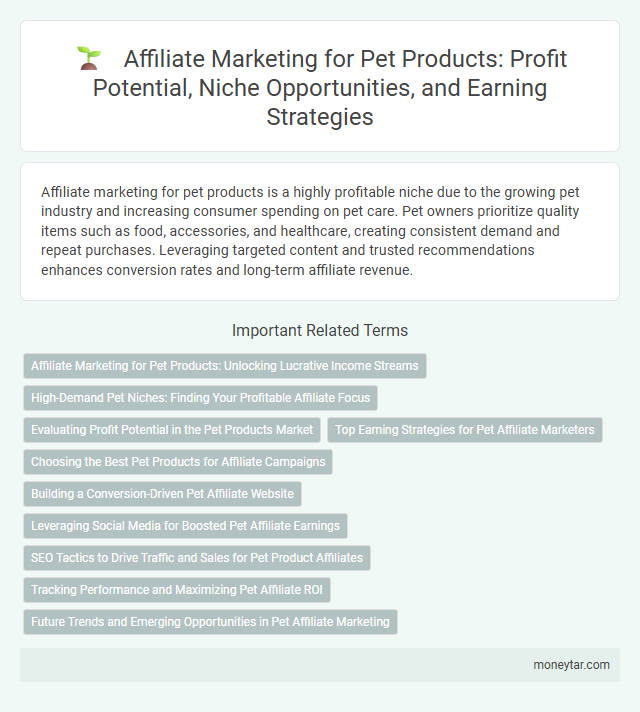 Affiliate Marketing for Pet Products: Profit Potential, Niche Opportunities, and Earning Strategies

Affiliate marketing for pet products is a highly profitable niche due to the growing pet industry and increasing consumer spending on pet care. Pet owners prioritize quality items such as food, accessories, and healthcare, creating consistent demand and repeat purchases. Leveraging targeted content and trusted recommendations enhances conversion rates and long-term affiliate revenue.

Important Related Terms

Affiliate Marketing for Pet Products: Unlocking Lucrative Income Streams

High-Demand Pet Niches: Finding Your Profitable Affiliate Focus

Evaluating Profit Potential in the Pet Products Market

Top Earning Strategies for Pet Affiliate Marketers

Choosing the Best Pet Products for Affiliate Campaigns

Building a Conversion-Driven Pet Affiliate Website

Leveraging Social Media for Boosted Pet Affiliate Earnings

SEO Tactics to Drive Traffic and Sales for Pet Product Affiliates

Tracking Performance and Maximizing Pet Affiliate ROI

Future Trends and Emerging Opportunities in Pet Affiliate Marketing

moneytar.com