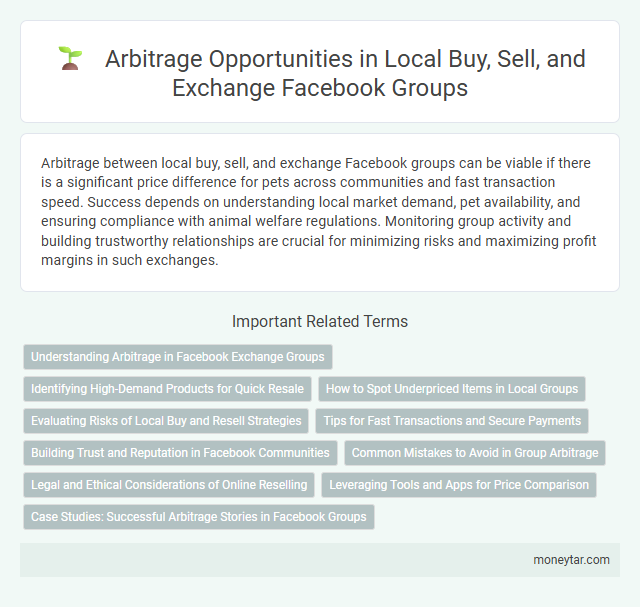 Arbitrage Opportunities in Local Buy, Sell, and Exchange Facebook Groups

Arbitrage between local buy, sell, and exchange Facebook groups can be viable if there is a significant price difference for pets across communities and fast transaction speed. Success depends on understanding local market demand, pet availability, and ensuring compliance with animal welfare regulations. Monitoring group activity and building trustworthy relationships are crucial for minimizing risks and maximizing profit margins in such exchanges.

Important Related Terms

Understanding Arbitrage in Facebook Exchange Groups

Identifying High-Demand Products for Quick Resale

How to Spot Underpriced Items in Local Groups

Evaluating Risks of Local Buy and Resell Strategies

Tips for Fast Transactions and Secure Payments

Building Trust and Reputation in Facebook Communities

Common Mistakes to Avoid in Group Arbitrage

Legal and Ethical Considerations of Online Reselling

Leveraging Tools and Apps for Price Comparison

Case Studies: Successful Arbitrage Stories in Facebook Groups

moneytar.com