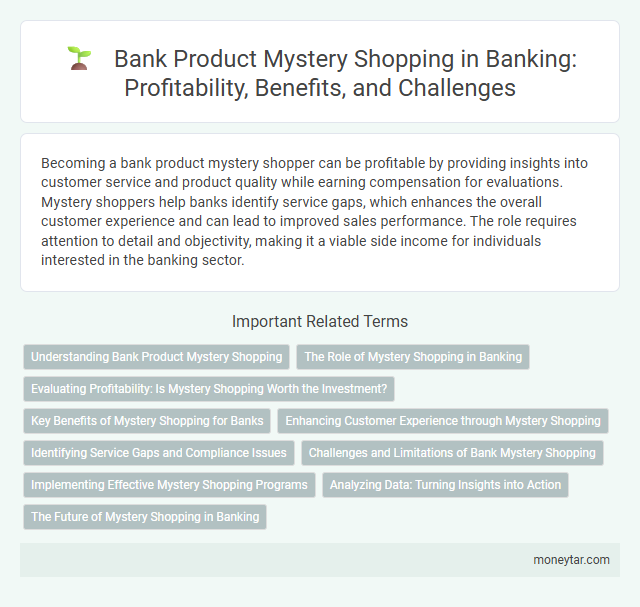 Bank Product Mystery Shopping in Banking: Profitability, Benefits, and Challenges

Becoming a bank product mystery shopper can be profitable by providing insights into customer service and product quality while earning compensation for evaluations. Mystery shoppers help banks identify service gaps, which enhances the overall customer experience and can lead to improved sales performance. The role requires attention to detail and objectivity, making it a viable side income for individuals interested in the banking sector.

Important Related Terms

Understanding Bank Product Mystery Shopping

The Role of Mystery Shopping in Banking

Evaluating Profitability: Is Mystery Shopping Worth the Investment?

Key Benefits of Mystery Shopping for Banks

Enhancing Customer Experience through Mystery Shopping

Identifying Service Gaps and Compliance Issues

Challenges and Limitations of Bank Mystery Shopping

Implementing Effective Mystery Shopping Programs

Analyzing Data: Turning Insights into Action

The Future of Mystery Shopping in Banking

moneytar.com