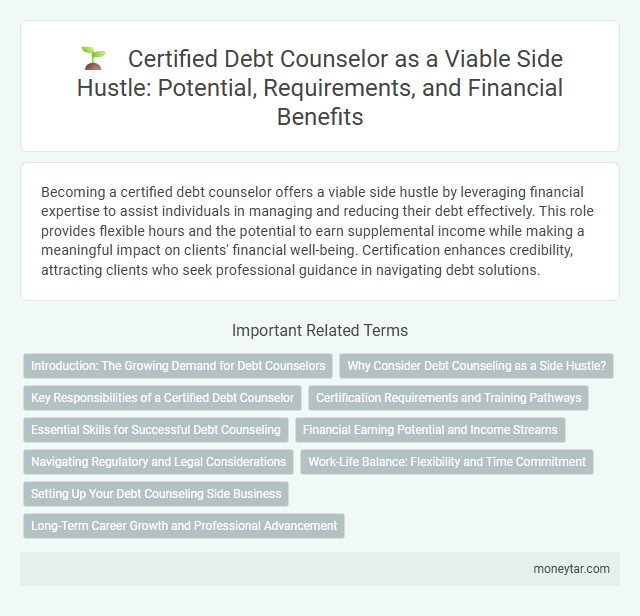 Certified Debt Counselor as a Viable Side Hustle: Potential, Requirements, and Financial Benefits

Becoming a certified debt counselor offers a viable side hustle by leveraging financial expertise to assist individuals in managing and reducing their debt effectively. This role provides flexible hours and the potential to earn supplemental income while making a meaningful impact on clients' financial well-being. Certification enhances credibility, attracting clients who seek professional guidance in navigating debt solutions.

Important Related Terms

Introduction: The Growing Demand for Debt Counselors

Why Consider Debt Counseling as a Side Hustle?

Key Responsibilities of a Certified Debt Counselor

Certification Requirements and Training Pathways

Essential Skills for Successful Debt Counseling

Financial Earning Potential and Income Streams

Navigating Regulatory and Legal Considerations

Work-Life Balance: Flexibility and Time Commitment

Setting Up Your Debt Counseling Side Business

Long-Term Career Growth and Professional Advancement

moneytar.com