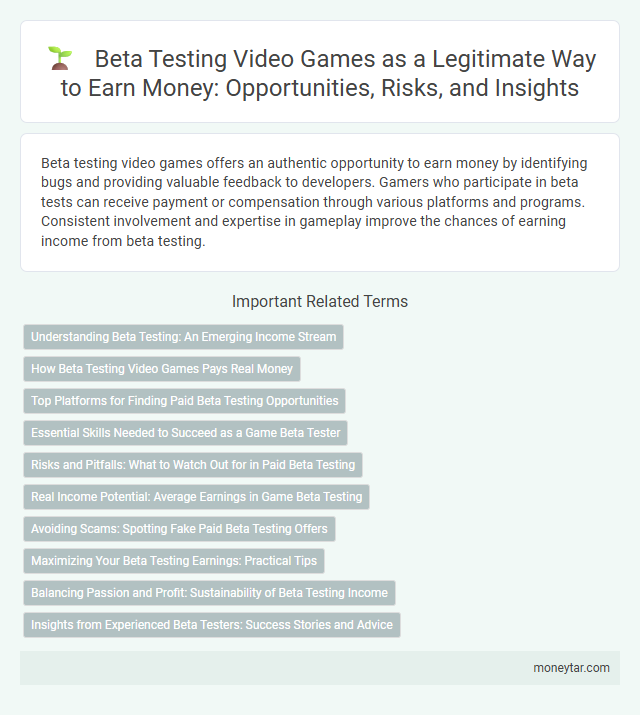 Beta Testing Video Games as a Legitimate Way to Earn Money: Opportunities, Risks, and Insights

Beta testing video games offers an authentic opportunity to earn money by identifying bugs and providing valuable feedback to developers. Gamers who participate in beta tests can receive payment or compensation through various platforms and programs. Consistent involvement and expertise in gameplay improve the chances of earning income from beta testing.

Important Related Terms

Understanding Beta Testing: An Emerging Income Stream

How Beta Testing Video Games Pays Real Money

Top Platforms for Finding Paid Beta Testing Opportunities

Essential Skills Needed to Succeed as a Game Beta Tester

Risks and Pitfalls: What to Watch Out for in Paid Beta Testing

Real Income Potential: Average Earnings in Game Beta Testing

Avoiding Scams: Spotting Fake Paid Beta Testing Offers

Maximizing Your Beta Testing Earnings: Practical Tips

Balancing Passion and Profit: Sustainability of Beta Testing Income

Insights from Experienced Beta Testers: Success Stories and Advice

moneytar.com