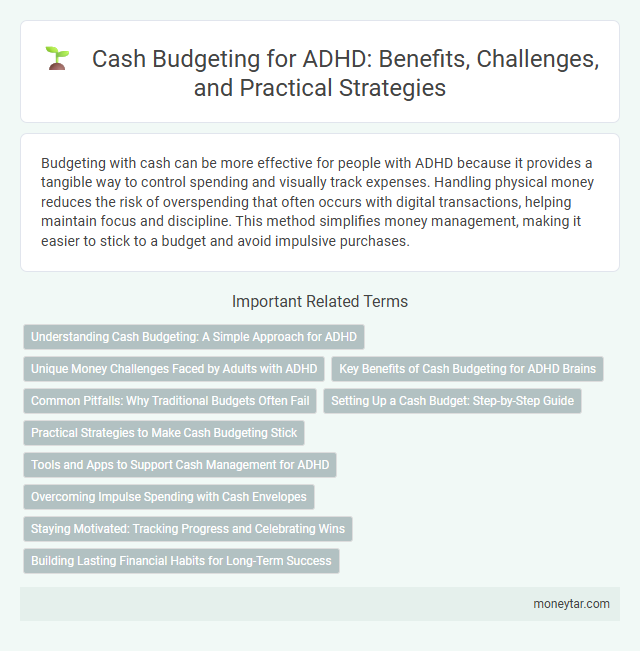 Cash Budgeting for ADHD: Benefits, Challenges, and Practical Strategies

Budgeting with cash can be more effective for people with ADHD because it provides a tangible way to control spending and visually track expenses. Handling physical money reduces the risk of overspending that often occurs with digital transactions, helping maintain focus and discipline. This method simplifies money management, making it easier to stick to a budget and avoid impulsive purchases.

Important Related Terms

Understanding Cash Budgeting: A Simple Approach for ADHD

Unique Money Challenges Faced by Adults with ADHD

Key Benefits of Cash Budgeting for ADHD Brains

Common Pitfalls: Why Traditional Budgets Often Fail

Setting Up a Cash Budget: Step-by-Step Guide

Practical Strategies to Make Cash Budgeting Stick

Tools and Apps to Support Cash Management for ADHD

Overcoming Impulse Spending with Cash Envelopes

Staying Motivated: Tracking Progress and Celebrating Wins

Building Lasting Financial Habits for Long-Term Success

moneytar.com