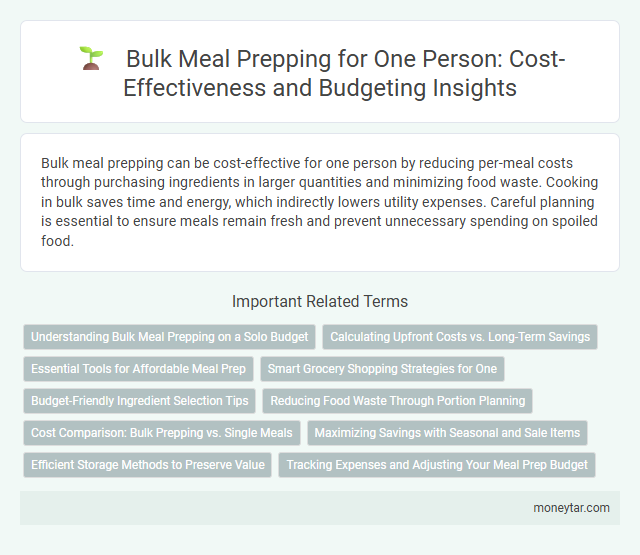 Bulk Meal Prepping for One Person: Cost-Effectiveness and Budgeting Insights

Bulk meal prepping can be cost-effective for one person by reducing per-meal costs through purchasing ingredients in larger quantities and minimizing food waste. Cooking in bulk saves time and energy, which indirectly lowers utility expenses. Careful planning is essential to ensure meals remain fresh and prevent unnecessary spending on spoiled food.

Important Related Terms

Understanding Bulk Meal Prepping on a Solo Budget

Calculating Upfront Costs vs. Long-Term Savings

Essential Tools for Affordable Meal Prep

Smart Grocery Shopping Strategies for One

Budget-Friendly Ingredient Selection Tips

Reducing Food Waste Through Portion Planning

Cost Comparison: Bulk Prepping vs. Single Meals

Maximizing Savings with Seasonal and Sale Items

Efficient Storage Methods to Preserve Value

Tracking Expenses and Adjusting Your Meal Prep Budget

moneytar.com