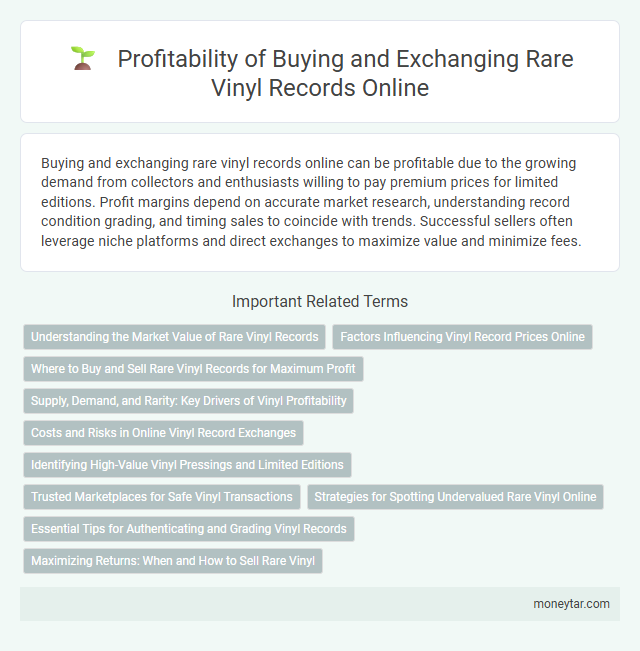 Profitability of Buying and Exchanging Rare Vinyl Records Online

Buying and exchanging rare vinyl records online can be profitable due to the growing demand from collectors and enthusiasts willing to pay premium prices for limited editions. Profit margins depend on accurate market research, understanding record condition grading, and timing sales to coincide with trends. Successful sellers often leverage niche platforms and direct exchanges to maximize value and minimize fees.

Important Related Terms

Understanding the Market Value of Rare Vinyl Records

Factors Influencing Vinyl Record Prices Online

Where to Buy and Sell Rare Vinyl Records for Maximum Profit

Supply, Demand, and Rarity: Key Drivers of Vinyl Profitability

Costs and Risks in Online Vinyl Record Exchanges

Identifying High-Value Vinyl Pressings and Limited Editions

Trusted Marketplaces for Safe Vinyl Transactions

Strategies for Spotting Undervalued Rare Vinyl Online

Essential Tips for Authenticating and Grading Vinyl Records

Maximizing Returns: When and How to Sell Rare Vinyl

moneytar.com