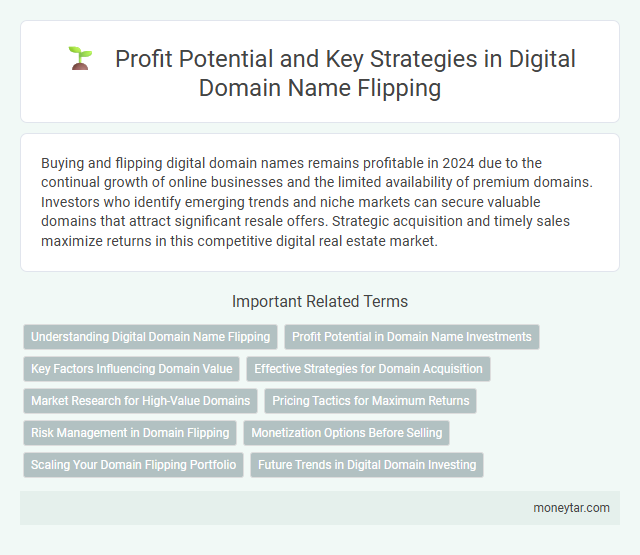 Profit Potential and Key Strategies in Digital Domain Name Flipping

Buying and flipping digital domain names remains profitable in 2024 due to the continual growth of online businesses and the limited availability of premium domains. Investors who identify emerging trends and niche markets can secure valuable domains that attract significant resale offers. Strategic acquisition and timely sales maximize returns in this competitive digital real estate market.

Important Related Terms

Understanding Digital Domain Name Flipping

Profit Potential in Domain Name Investments

Key Factors Influencing Domain Value

Effective Strategies for Domain Acquisition

Market Research for High-Value Domains

Pricing Tactics for Maximum Returns

Risk Management in Domain Flipping

Monetization Options Before Selling

Scaling Your Domain Flipping Portfolio

Future Trends in Digital Domain Investing

moneytar.com