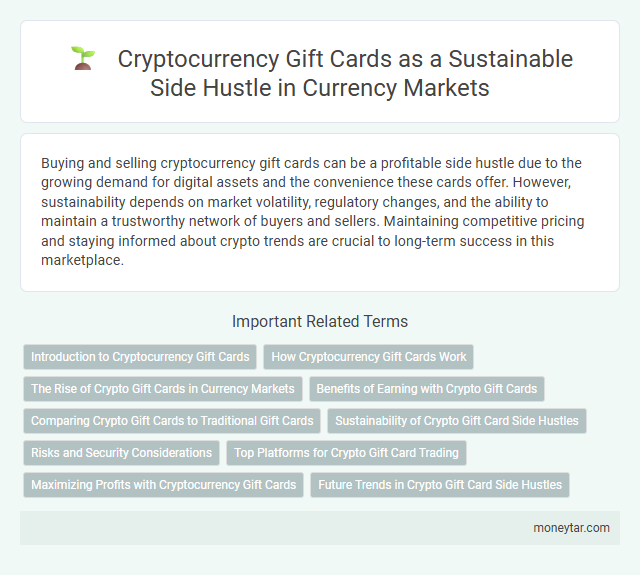 Cryptocurrency Gift Cards as a Sustainable Side Hustle in Currency Markets

Buying and selling cryptocurrency gift cards can be a profitable side hustle due to the growing demand for digital assets and the convenience these cards offer. However, sustainability depends on market volatility, regulatory changes, and the ability to maintain a trustworthy network of buyers and sellers. Maintaining competitive pricing and staying informed about crypto trends are crucial to long-term success in this marketplace.

Important Related Terms

Introduction to Cryptocurrency Gift Cards
How Cryptocurrency Gift Cards Work
The Rise of Crypto Gift Cards in Currency Markets
Benefits of Earning with Crypto Gift Cards
Comparing Crypto Gift Cards to Traditional Gift Cards
Sustainability of Crypto Gift Card Side Hustles
Risks and Security Considerations
Top Platforms for Crypto Gift Card Trading
Maximizing Profits with Cryptocurrency Gift Cards
Future Trends in Crypto Gift Card Side Hustles

moneytar.com