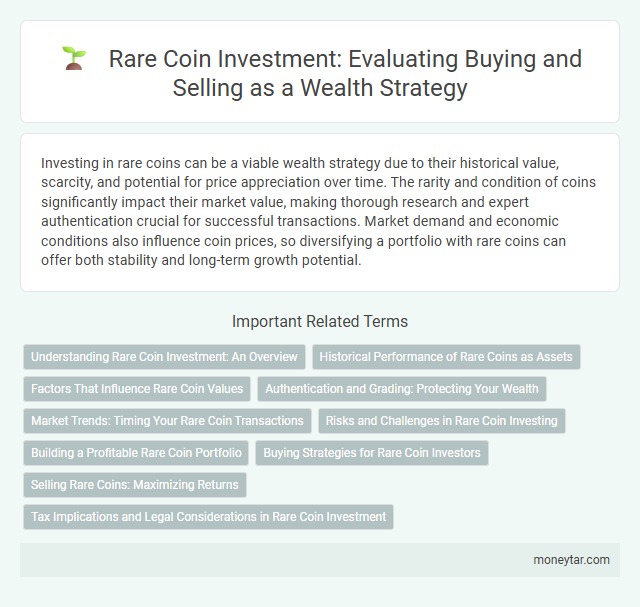 Rare Coin Investment: Evaluating Buying and Selling as a Wealth Strategy

Investing in rare coins can be a viable wealth strategy due to their historical value, scarcity, and potential for price appreciation over time. The rarity and condition of coins significantly impact their market value, making thorough research and expert authentication crucial for successful transactions. Market demand and economic conditions also influence coin prices, so diversifying a portfolio with rare coins can offer both stability and long-term growth potential.

Important Related Terms

Understanding Rare Coin Investment: An Overview

Historical Performance of Rare Coins as Assets

Factors That Influence Rare Coin Values

Authentication and Grading: Protecting Your Wealth

Market Trends: Timing Your Rare Coin Transactions

Risks and Challenges in Rare Coin Investing

Building a Profitable Rare Coin Portfolio

Buying Strategies for Rare Coin Investors

Selling Rare Coins: Maximizing Returns

Tax Implications and Legal Considerations in Rare Coin Investment

moneytar.com