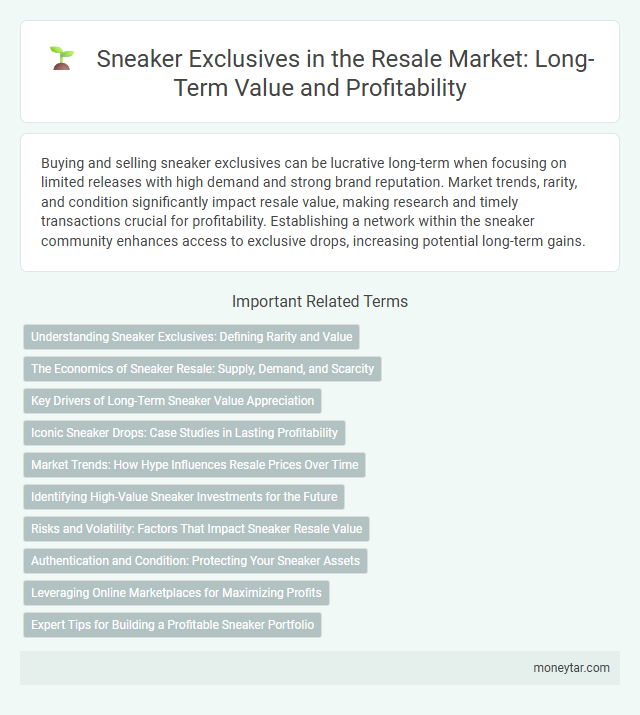 Sneaker Exclusives in the Resale Market: Long-Term Value and Profitability

Buying and selling sneaker exclusives can be lucrative long-term when focusing on limited releases with high demand and strong brand reputation. Market trends, rarity, and condition significantly impact resale value, making research and timely transactions crucial for profitability. Establishing a network within the sneaker community enhances access to exclusive drops, increasing potential long-term gains.

Important Related Terms

Understanding Sneaker Exclusives: Defining Rarity and Value

The Economics of Sneaker Resale: Supply, Demand, and Scarcity

Key Drivers of Long-Term Sneaker Value Appreciation

Iconic Sneaker Drops: Case Studies in Lasting Profitability

Market Trends: How Hype Influences Resale Prices Over Time

Identifying High-Value Sneaker Investments for the Future

Risks and Volatility: Factors That Impact Sneaker Resale Value

Authentication and Condition: Protecting Your Sneaker Assets

Leveraging Online Marketplaces for Maximizing Profits

Expert Tips for Building a Profitable Sneaker Portfolio

moneytar.com