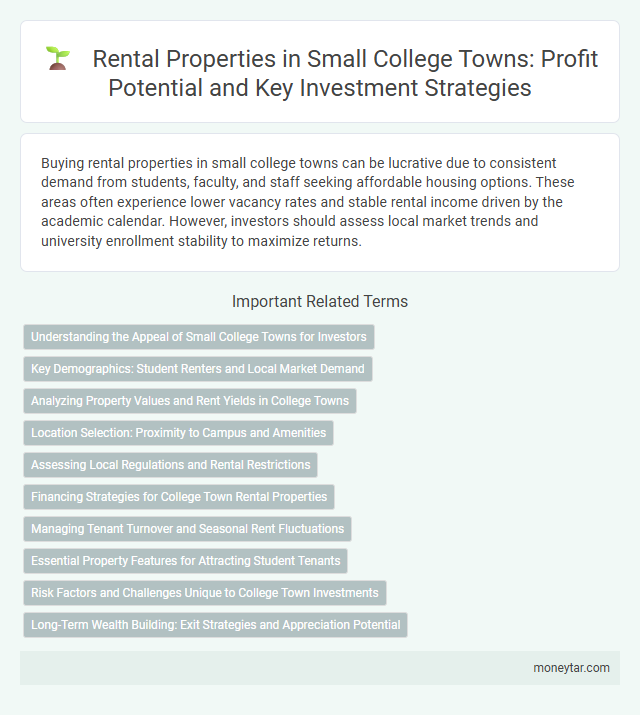 Rental Properties in Small College Towns: Profit Potential and Key Investment Strategies

Buying rental properties in small college towns can be lucrative due to consistent demand from students, faculty, and staff seeking affordable housing options. These areas often experience lower vacancy rates and stable rental income driven by the academic calendar. However, investors should assess local market trends and university enrollment stability to maximize returns.

Important Related Terms

Understanding the Appeal of Small College Towns for Investors

Key Demographics: Student Renters and Local Market Demand

Analyzing Property Values and Rent Yields in College Towns

Location Selection: Proximity to Campus and Amenities

Assessing Local Regulations and Rental Restrictions

Financing Strategies for College Town Rental Properties

Managing Tenant Turnover and Seasonal Rent Fluctuations

Essential Property Features for Attracting Student Tenants

Risk Factors and Challenges Unique to College Town Investments

Long-Term Wealth Building: Exit Strategies and Appreciation Potential

moneytar.com