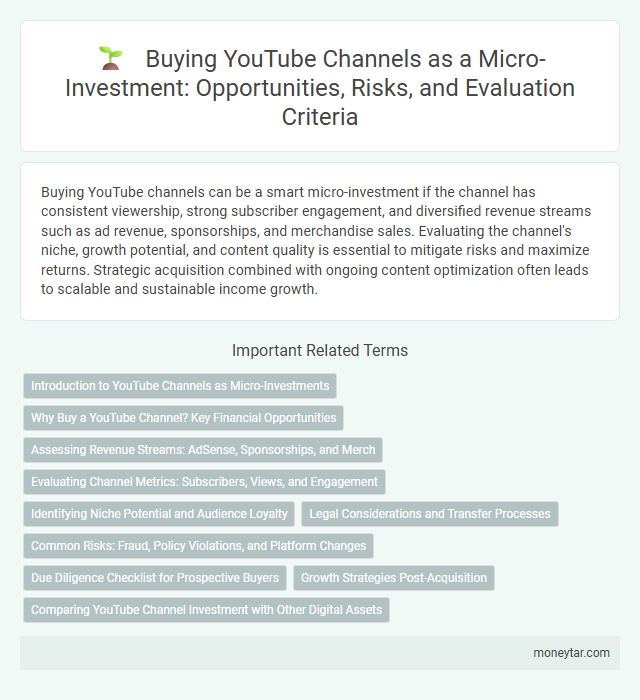 Buying YouTube Channels as a Micro-Investment: Opportunities, Risks, and Evaluation Criteria

Buying YouTube channels can be a smart micro-investment if the channel has consistent viewership, strong subscriber engagement, and diversified revenue streams such as ad revenue, sponsorships, and merchandise sales. Evaluating the channel's niche, growth potential, and content quality is essential to mitigate risks and maximize returns. Strategic acquisition combined with ongoing content optimization often leads to scalable and sustainable income growth.

Important Related Terms

Introduction to YouTube Channels as Micro-Investments

Why Buy a YouTube Channel? Key Financial Opportunities

Assessing Revenue Streams: AdSense, Sponsorships, and Merch

Evaluating Channel Metrics: Subscribers, Views, and Engagement

Identifying Niche Potential and Audience Loyalty

Legal Considerations and Transfer Processes

Common Risks: Fraud, Policy Violations, and Platform Changes

Due Diligence Checklist for Prospective Buyers

Growth Strategies Post-Acquisition

Comparing YouTube Channel Investment with Other Digital Assets

moneytar.com