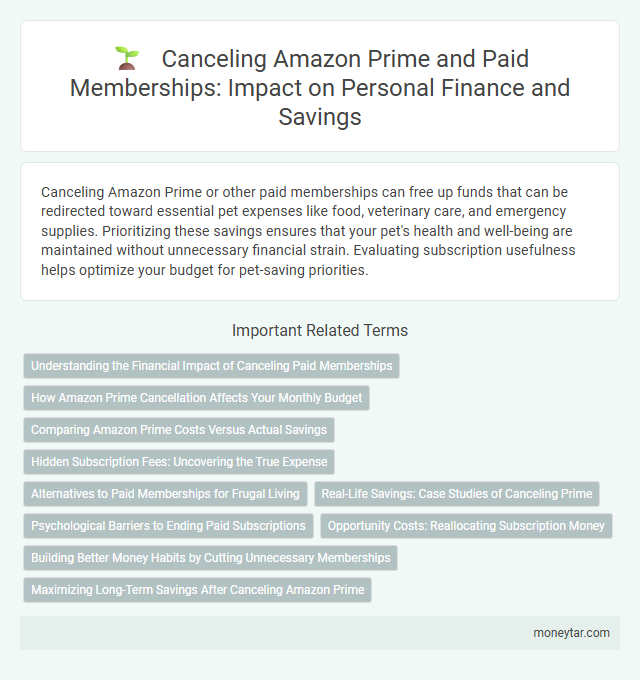 Canceling Amazon Prime and Paid Memberships: Impact on Personal Finance and Savings

Canceling Amazon Prime or other paid memberships can free up funds that can be redirected toward essential pet expenses like food, veterinary care, and emergency supplies. Prioritizing these savings ensures that your pet's health and well-being are maintained without unnecessary financial strain. Evaluating subscription usefulness helps optimize your budget for pet-saving priorities.

Important Related Terms

Understanding the Financial Impact of Canceling Paid Memberships

How Amazon Prime Cancellation Affects Your Monthly Budget

Comparing Amazon Prime Costs Versus Actual Savings

Hidden Subscription Fees: Uncovering the True Expense

Alternatives to Paid Memberships for Frugal Living

Real-Life Savings: Case Studies of Canceling Prime

Psychological Barriers to Ending Paid Subscriptions

Opportunity Costs: Reallocating Subscription Money

Building Better Money Habits by Cutting Unnecessary Memberships

Maximizing Long-Term Savings After Canceling Amazon Prime

moneytar.com