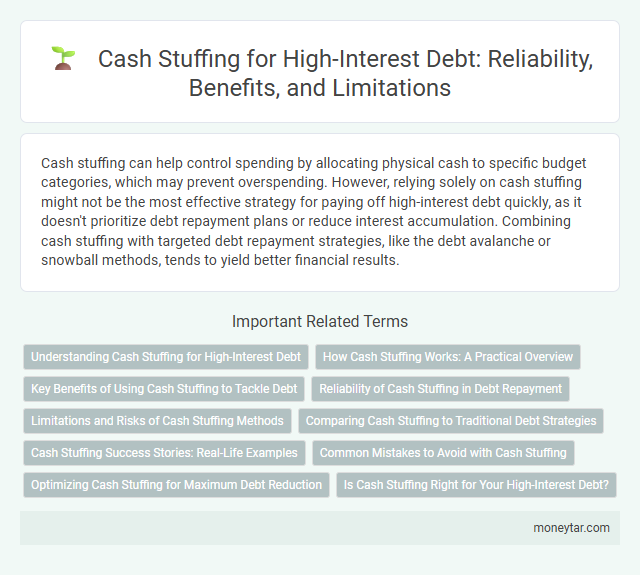 Cash Stuffing for High-Interest Debt: Reliability, Benefits, and Limitations

Cash stuffing can help control spending by allocating physical cash to specific budget categories, which may prevent overspending. However, relying solely on cash stuffing might not be the most effective strategy for paying off high-interest debt quickly, as it doesn't prioritize debt repayment plans or reduce interest accumulation. Combining cash stuffing with targeted debt repayment strategies, like the debt avalanche or snowball methods, tends to yield better financial results.

Important Related Terms

Understanding Cash Stuffing for High-Interest Debt

How Cash Stuffing Works: A Practical Overview

Key Benefits of Using Cash Stuffing to Tackle Debt

Reliability of Cash Stuffing in Debt Repayment

Limitations and Risks of Cash Stuffing Methods

Comparing Cash Stuffing to Traditional Debt Strategies

Cash Stuffing Success Stories: Real-Life Examples

Common Mistakes to Avoid with Cash Stuffing

Optimizing Cash Stuffing for Maximum Debt Reduction

Is Cash Stuffing Right for Your High-Interest Debt?

moneytar.com