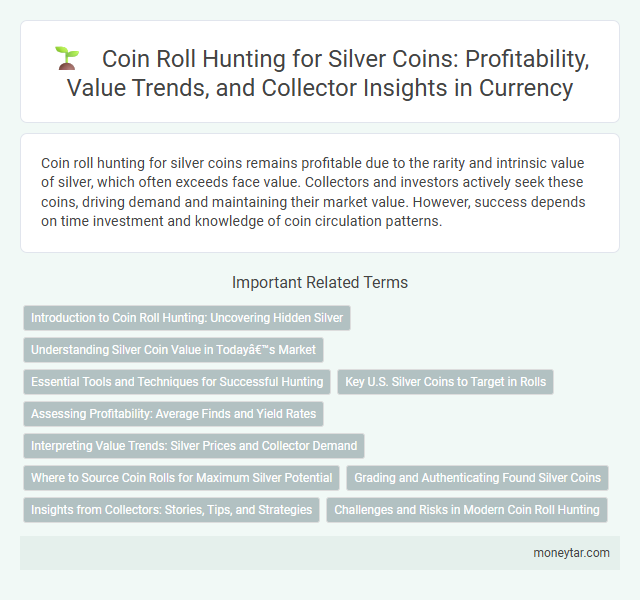 Coin Roll Hunting for Silver Coins: Profitability, Value Trends, and Collector Insights in Currency

Coin roll hunting for silver coins remains profitable due to the rarity and intrinsic value of silver, which often exceeds face value. Collectors and investors actively seek these coins, driving demand and maintaining their market value. However, success depends on time investment and knowledge of coin circulation patterns.

Important Related Terms

Introduction to Coin Roll Hunting: Uncovering Hidden Silver

Understanding Silver Coin Value in Todayâ€™s Market

Essential Tools and Techniques for Successful Hunting

Key U.S. Silver Coins to Target in Rolls

Assessing Profitability: Average Finds and Yield Rates

Interpreting Value Trends: Silver Prices and Collector Demand

Where to Source Coin Rolls for Maximum Silver Potential

Grading and Authenticating Found Silver Coins

Insights from Collectors: Stories, Tips, and Strategies

Challenges and Risks in Modern Coin Roll Hunting

moneytar.com