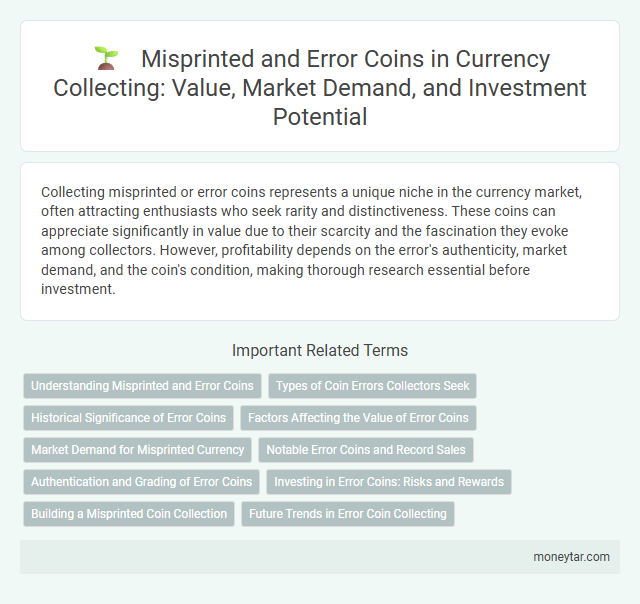 Misprinted and Error Coins in Currency Collecting: Value, Market Demand, and Investment Potential

Collecting misprinted or error coins represents a unique niche in the currency market, often attracting enthusiasts who seek rarity and distinctiveness. These coins can appreciate significantly in value due to their scarcity and the fascination they evoke among collectors. However, profitability depends on the error's authenticity, market demand, and the coin's condition, making thorough research essential before investment.

Important Related Terms

Understanding Misprinted and Error Coins
Types of Coin Errors Collectors Seek
Historical Significance of Error Coins
Factors Affecting the Value of Error Coins
Market Demand for Misprinted Currency
Notable Error Coins and Record Sales
Authentication and Grading of Error Coins
Investing in Error Coins: Risks and Rewards
Building a Misprinted Coin Collection
Future Trends in Error Coin Collecting

moneytar.com