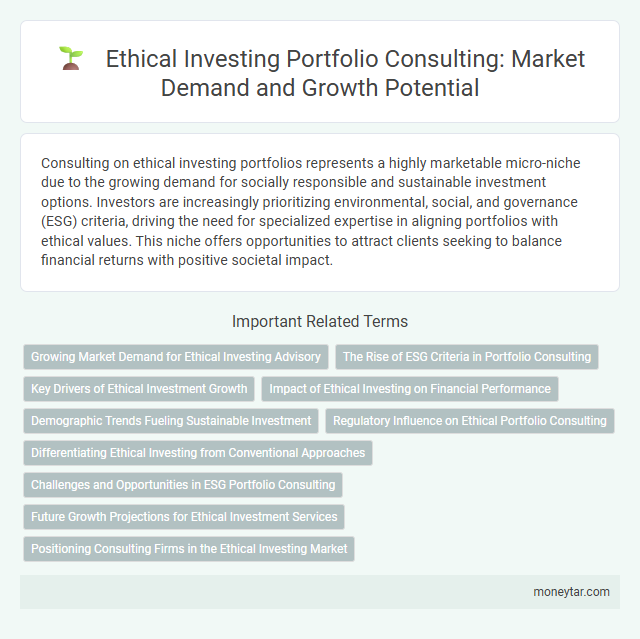 Ethical Investing Portfolio Consulting: Market Demand and Growth Potential

Consulting on ethical investing portfolios represents a highly marketable micro-niche due to the growing demand for socially responsible and sustainable investment options. Investors are increasingly prioritizing environmental, social, and governance (ESG) criteria, driving the need for specialized expertise in aligning portfolios with ethical values. This niche offers opportunities to attract clients seeking to balance financial returns with positive societal impact.

Important Related Terms

Growing Market Demand for Ethical Investing Advisory

The Rise of ESG Criteria in Portfolio Consulting

Key Drivers of Ethical Investment Growth

Impact of Ethical Investing on Financial Performance

Demographic Trends Fueling Sustainable Investment

Regulatory Influence on Ethical Portfolio Consulting

Differentiating Ethical Investing from Conventional Approaches

Challenges and Opportunities in ESG Portfolio Consulting

Future Growth Projections for Ethical Investment Services

Positioning Consulting Firms in the Ethical Investing Market

moneytar.com