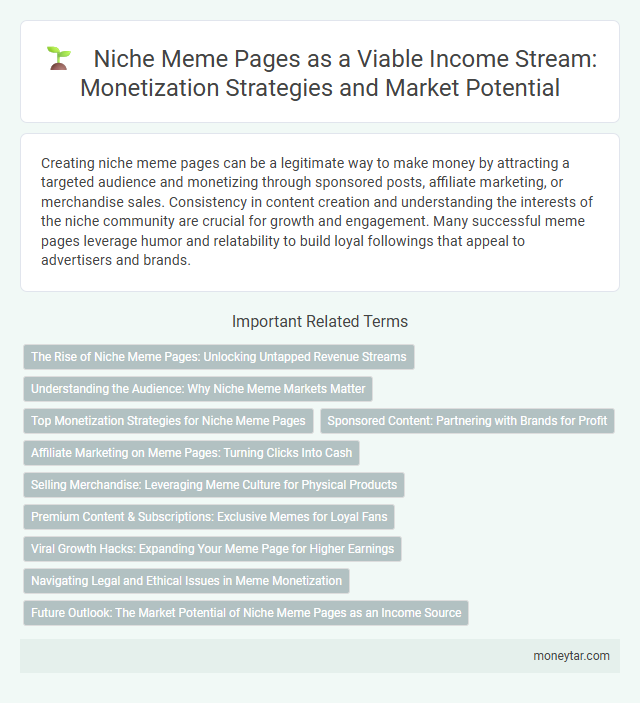 Niche Meme Pages as a Viable Income Stream: Monetization Strategies and Market Potential

Creating niche meme pages can be a legitimate way to make money by attracting a targeted audience and monetizing through sponsored posts, affiliate marketing, or merchandise sales. Consistency in content creation and understanding the interests of the niche community are crucial for growth and engagement. Many successful meme pages leverage humor and relatability to build loyal followings that appeal to advertisers and brands.

Important Related Terms

The Rise of Niche Meme Pages: Unlocking Untapped Revenue Streams

Understanding the Audience: Why Niche Meme Markets Matter

Top Monetization Strategies for Niche Meme Pages

Sponsored Content: Partnering with Brands for Profit

Affiliate Marketing on Meme Pages: Turning Clicks Into Cash

Selling Merchandise: Leveraging Meme Culture for Physical Products

Premium Content & Subscriptions: Exclusive Memes for Loyal Fans

Viral Growth Hacks: Expanding Your Meme Page for Higher Earnings

Navigating Legal and Ethical Issues in Meme Monetization

Future Outlook: The Market Potential of Niche Meme Pages as an Income Source

moneytar.com