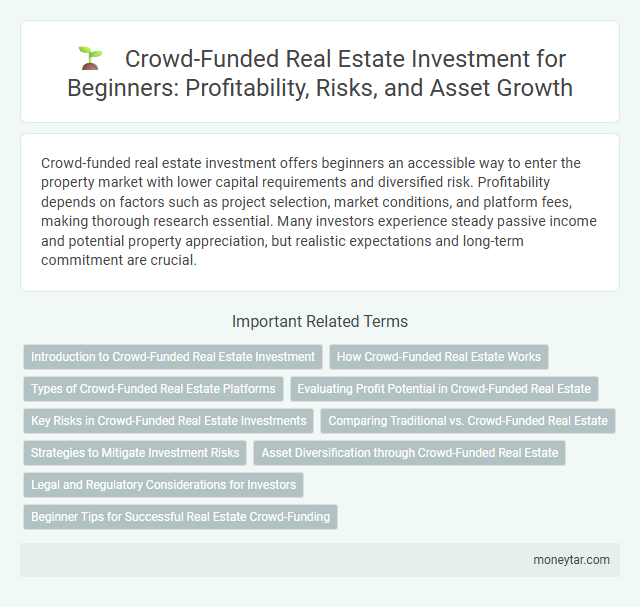 Crowd-Funded Real Estate Investment for Beginners: Profitability, Risks, and Asset Growth

Crowd-funded real estate investment offers beginners an accessible way to enter the property market with lower capital requirements and diversified risk. Profitability depends on factors such as project selection, market conditions, and platform fees, making thorough research essential. Many investors experience steady passive income and potential property appreciation, but realistic expectations and long-term commitment are crucial.

Important Related Terms

Introduction to Crowd-Funded Real Estate Investment

How Crowd-Funded Real Estate Works

Types of Crowd-Funded Real Estate Platforms

Evaluating Profit Potential in Crowd-Funded Real Estate

Key Risks in Crowd-Funded Real Estate Investments

Comparing Traditional vs. Crowd-Funded Real Estate

Strategies to Mitigate Investment Risks

Asset Diversification through Crowd-Funded Real Estate

Legal and Regulatory Considerations for Investors

Beginner Tips for Successful Real Estate Crowd-Funding

moneytar.com