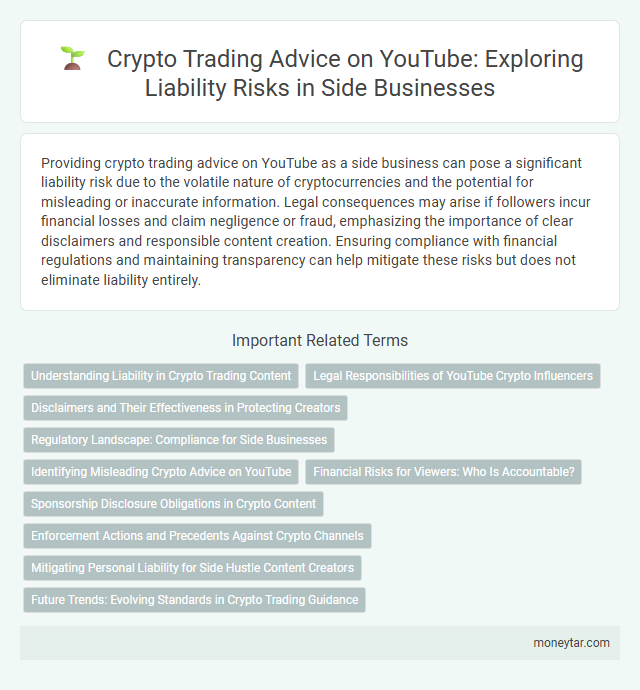 Crypto Trading Advice on YouTube: Exploring Liability Risks in Side Businesses

Providing crypto trading advice on YouTube as a side business can pose a significant liability risk due to the volatile nature of cryptocurrencies and the potential for misleading or inaccurate information. Legal consequences may arise if followers incur financial losses and claim negligence or fraud, emphasizing the importance of clear disclaimers and responsible content creation. Ensuring compliance with financial regulations and maintaining transparency can help mitigate these risks but does not eliminate liability entirely.

Important Related Terms

Understanding Liability in Crypto Trading Content

Legal Responsibilities of YouTube Crypto Influencers

Disclaimers and Their Effectiveness in Protecting Creators

Regulatory Landscape: Compliance for Side Businesses

Identifying Misleading Crypto Advice on YouTube

Financial Risks for Viewers: Who Is Accountable?

Sponsorship Disclosure Obligations in Crypto Content

Enforcement Actions and Precedents Against Crypto Channels

Mitigating Personal Liability for Side Hustle Content Creators

Future Trends: Evolving Standards in Crypto Trading Guidance

moneytar.com