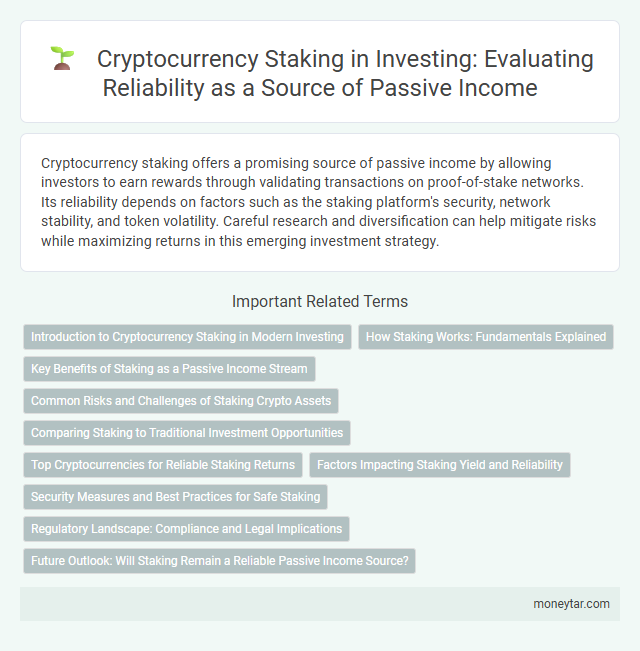 Cryptocurrency Staking in Investing: Evaluating Reliability as a Source of Passive Income

Cryptocurrency staking offers a promising source of passive income by allowing investors to earn rewards through validating transactions on proof-of-stake networks. Its reliability depends on factors such as the staking platform's security, network stability, and token volatility. Careful research and diversification can help mitigate risks while maximizing returns in this emerging investment strategy.

Important Related Terms

Introduction to Cryptocurrency Staking in Modern Investing

How Staking Works: Fundamentals Explained

Key Benefits of Staking as a Passive Income Stream

Common Risks and Challenges of Staking Crypto Assets

Comparing Staking to Traditional Investment Opportunities

Top Cryptocurrencies for Reliable Staking Returns

Factors Impacting Staking Yield and Reliability

Security Measures and Best Practices for Safe Staking

Regulatory Landscape: Compliance and Legal Implications

Future Outlook: Will Staking Remain a Reliable Passive Income Source?

moneytar.com