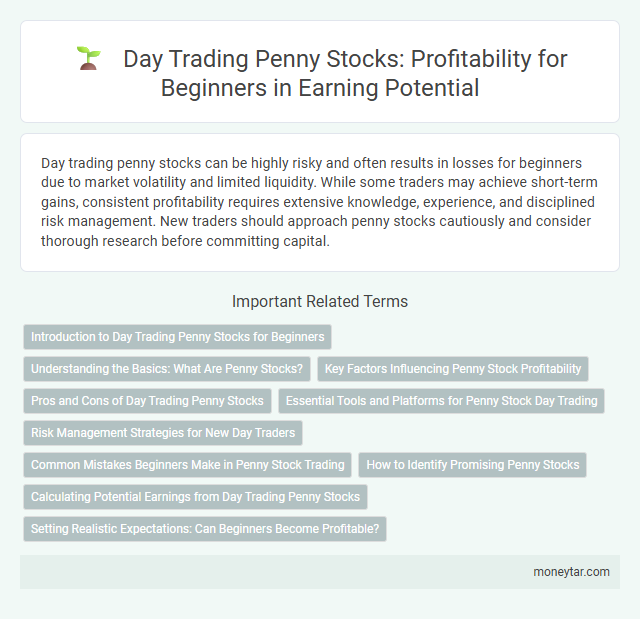 Day Trading Penny Stocks: Profitability for Beginners in Earning Potential

Day trading penny stocks can be highly risky and often results in losses for beginners due to market volatility and limited liquidity. While some traders may achieve short-term gains, consistent profitability requires extensive knowledge, experience, and disciplined risk management. New traders should approach penny stocks cautiously and consider thorough research before committing capital.

Important Related Terms

Introduction to Day Trading Penny Stocks for Beginners

Understanding the Basics: What Are Penny Stocks?

Key Factors Influencing Penny Stock Profitability

Pros and Cons of Day Trading Penny Stocks

Essential Tools and Platforms for Penny Stock Day Trading

Risk Management Strategies for New Day Traders

Common Mistakes Beginners Make in Penny Stock Trading

How to Identify Promising Penny Stocks

Calculating Potential Earnings from Day Trading Penny Stocks

Setting Realistic Expectations: Can Beginners Become Profitable?

moneytar.com