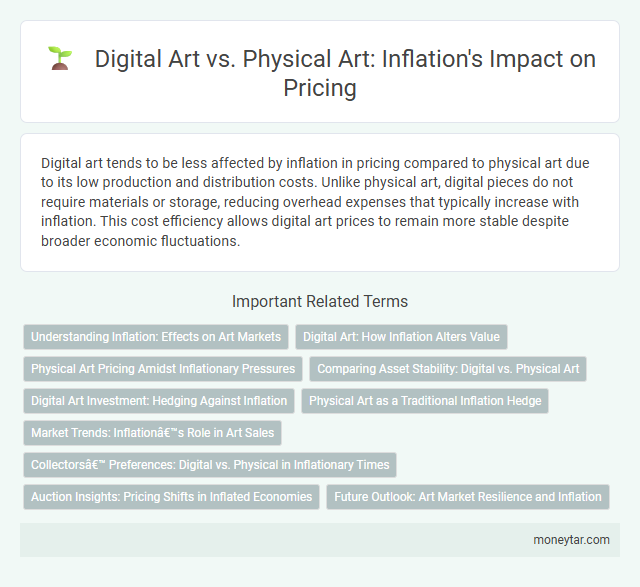 Digital Art vs. Physical Art: Inflation's Impact on Pricing

Digital art tends to be less affected by inflation in pricing compared to physical art due to its low production and distribution costs. Unlike physical art, digital pieces do not require materials or storage, reducing overhead expenses that typically increase with inflation. This cost efficiency allows digital art prices to remain more stable despite broader economic fluctuations.

Important Related Terms

Understanding Inflation: Effects on Art Markets

Digital Art: How Inflation Alters Value

Physical Art Pricing Amidst Inflationary Pressures

Comparing Asset Stability: Digital vs. Physical Art

Digital Art Investment: Hedging Against Inflation

Physical Art as a Traditional Inflation Hedge

Market Trends: Inflationâ€™s Role in Art Sales

Collectorsâ€™ Preferences: Digital vs. Physical in Inflationary Times

Auction Insights: Pricing Shifts in Inflated Economies

Future Outlook: Art Market Resilience and Inflation

moneytar.com